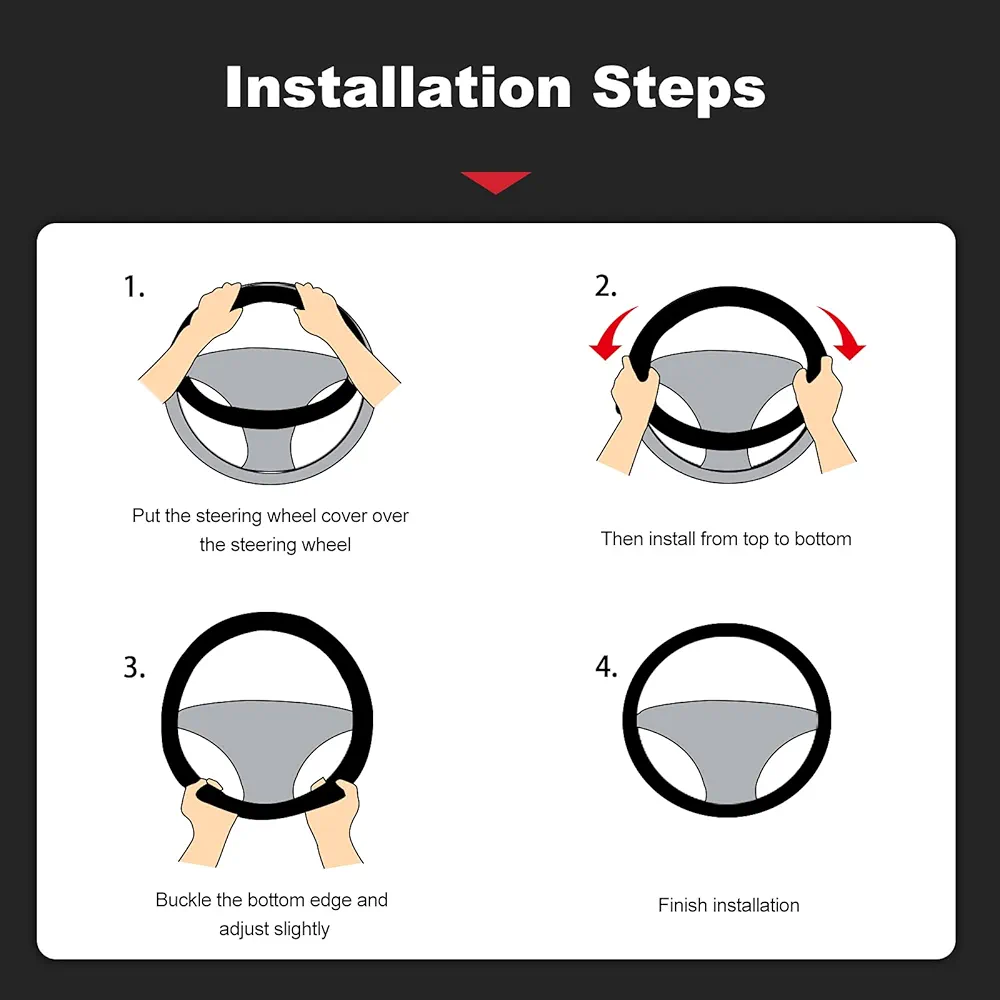 Installation Steps

1.

Put the steering wheel cover over the steering wheel

2.

Then install from top to bottom

3.

Buckle the bottom edge and adjust slightly

4.

Finish installation