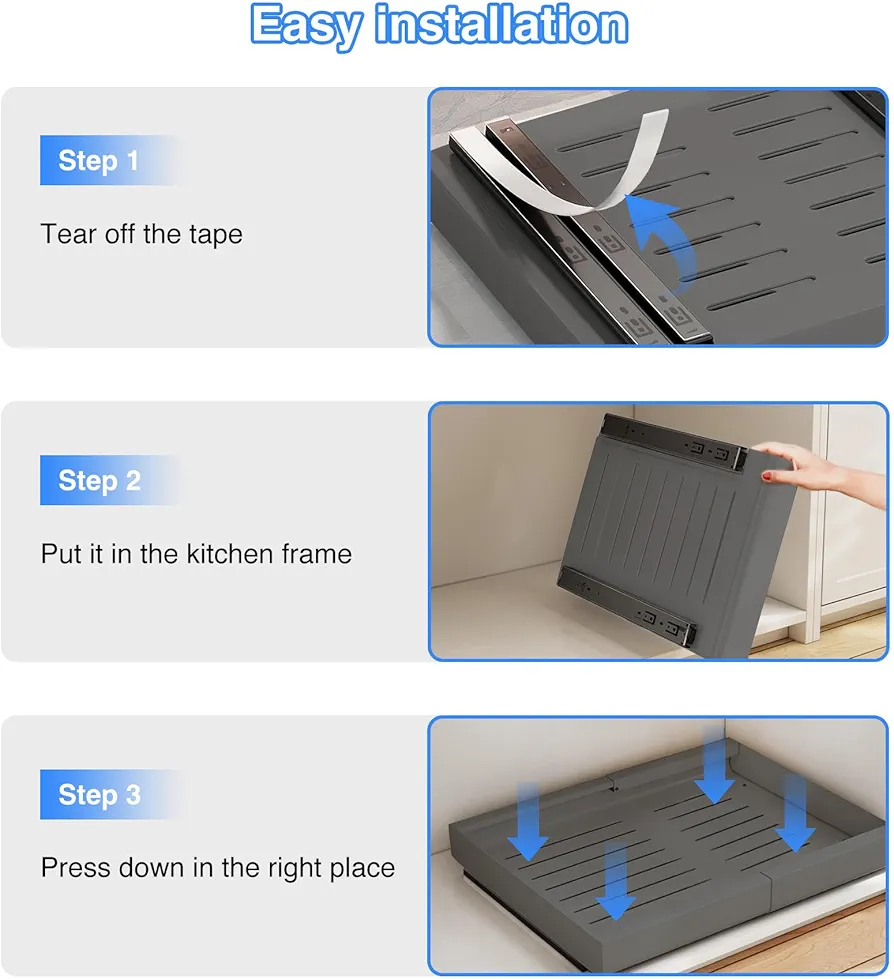 Easy installation

Step 1

Tear off the tape

Step 2

Put it in the kitchen frame

Step 3

Press down in the right place