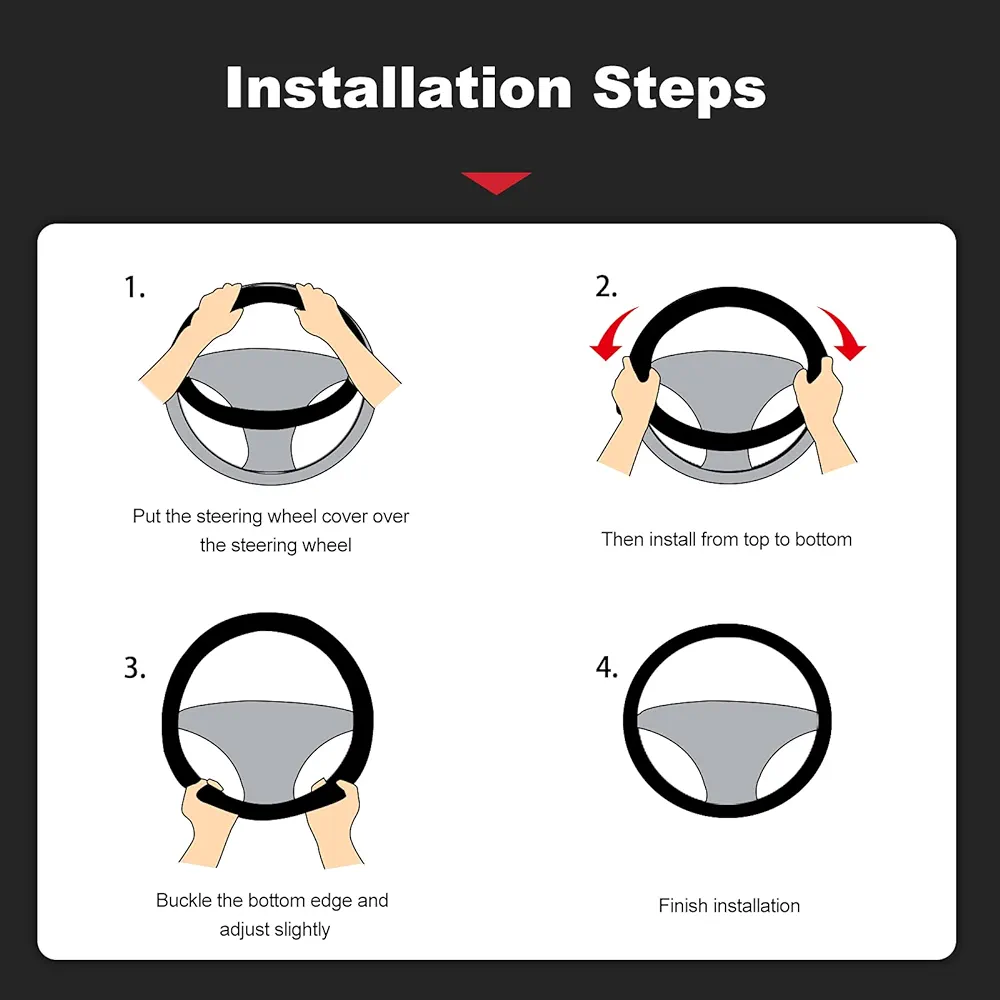 Installation Steps

1.

Put the steering wheel cover over the steering wheel

2.

Then install from top to bottom

3.

Buckle the bottom edge and adjust slightly

4.

Finish installation