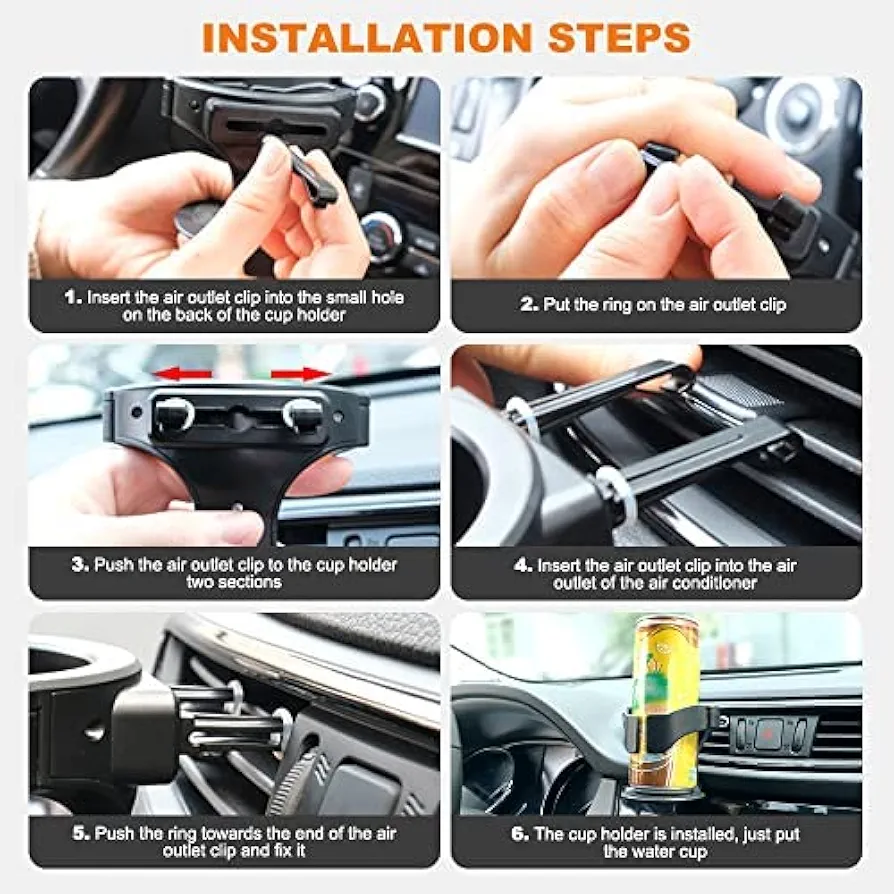 INSTALLATION STEPS

1. Insert the air outlet clip into the small hole on the back of the cup holder

2. Put the ring on the air outlet clip

3. Push the air outlet clip to the cup holder two sections

4. Insert the air outlet clip into the air outlet of the air conditioner

5. Push the ring towards the end of the air outlet clip and fix it

6. The cup holder is installed, just put the water cup