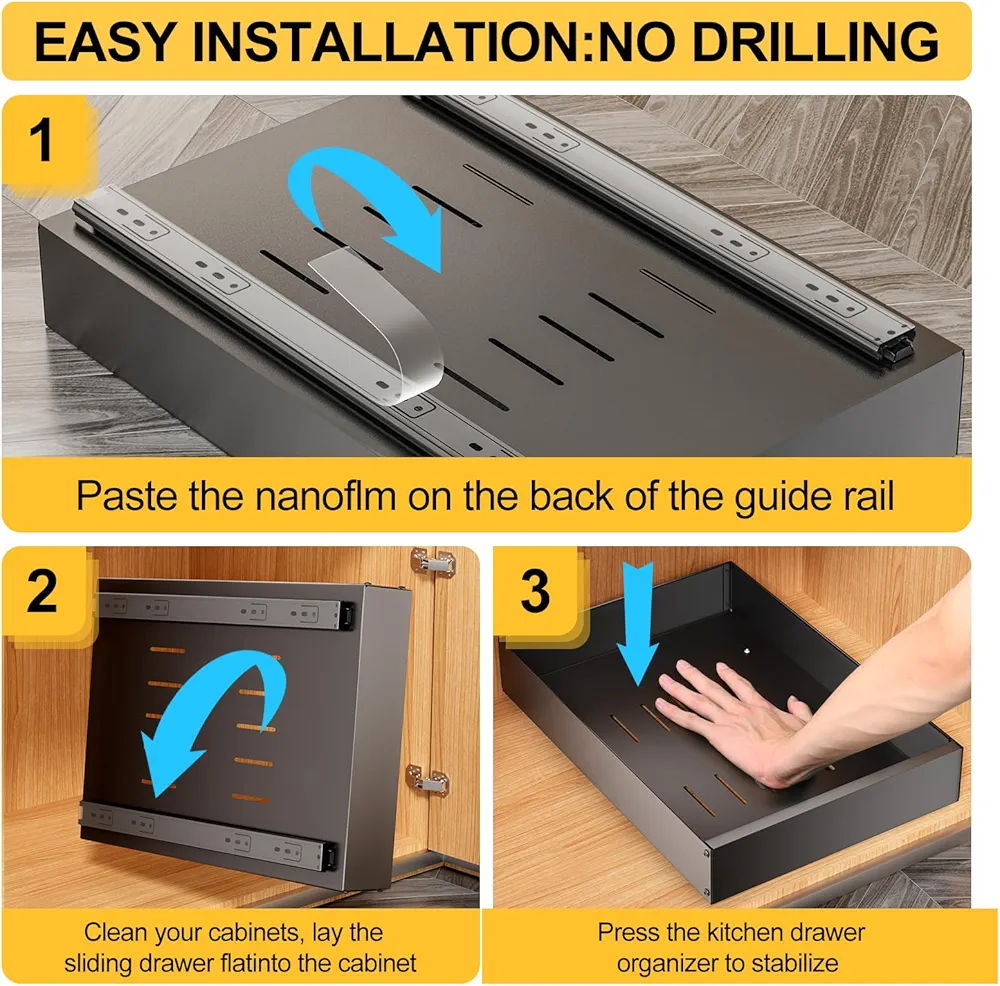 EASY INSTALLATION:NO DRILLING

1

Paste the nanoflm on the back of the guide rail

2

Clean your cabinets, lay the sliding drawer flatinto the cabinet

3

Press the kitchen drawer organizer to stabilize