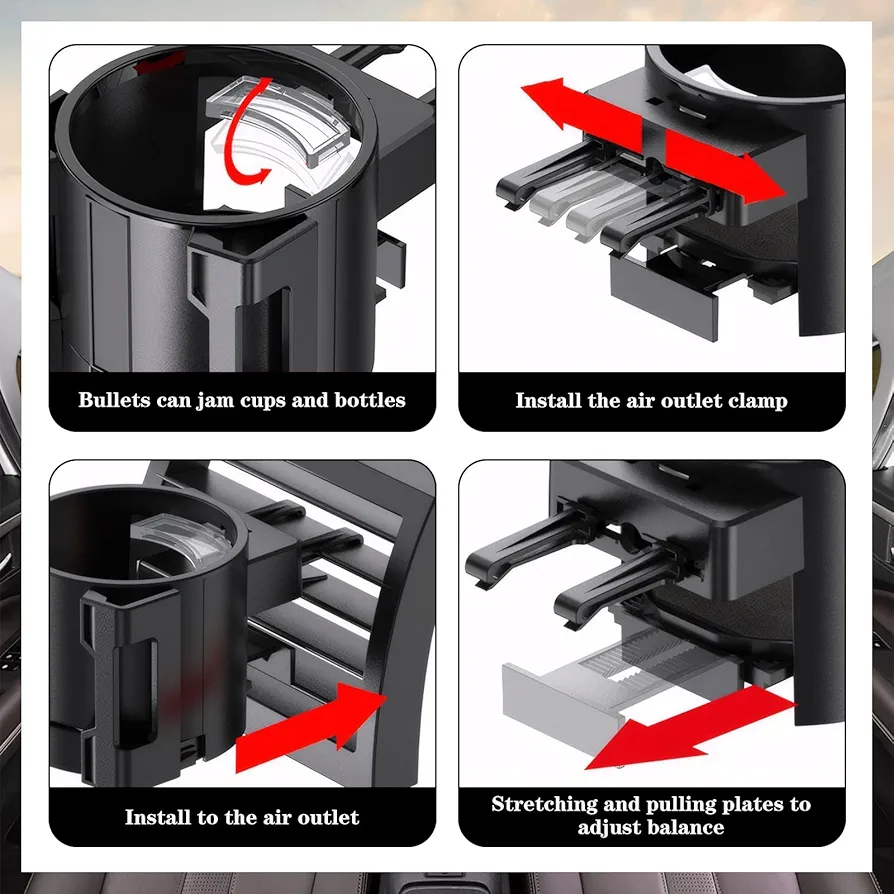 Bullets can jam cups and bottles

Install the air outlet clamp

Install to the air outlet

Stretching and pulling plates to adjust balance