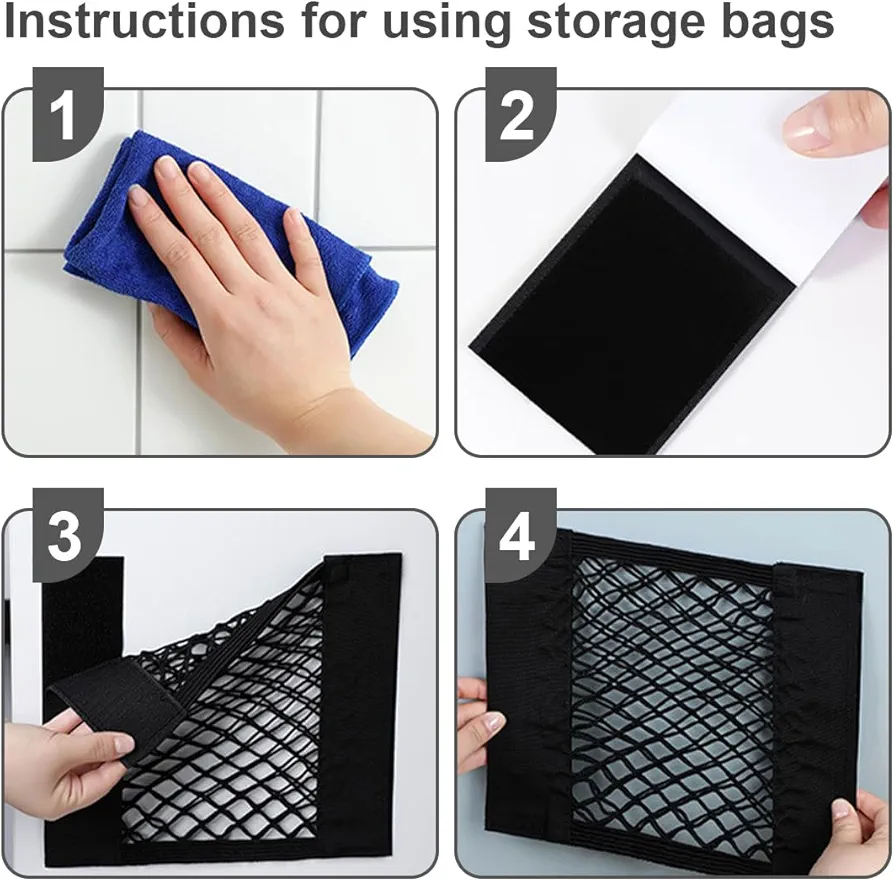 Instructions for using storage bags

1

2

3

4