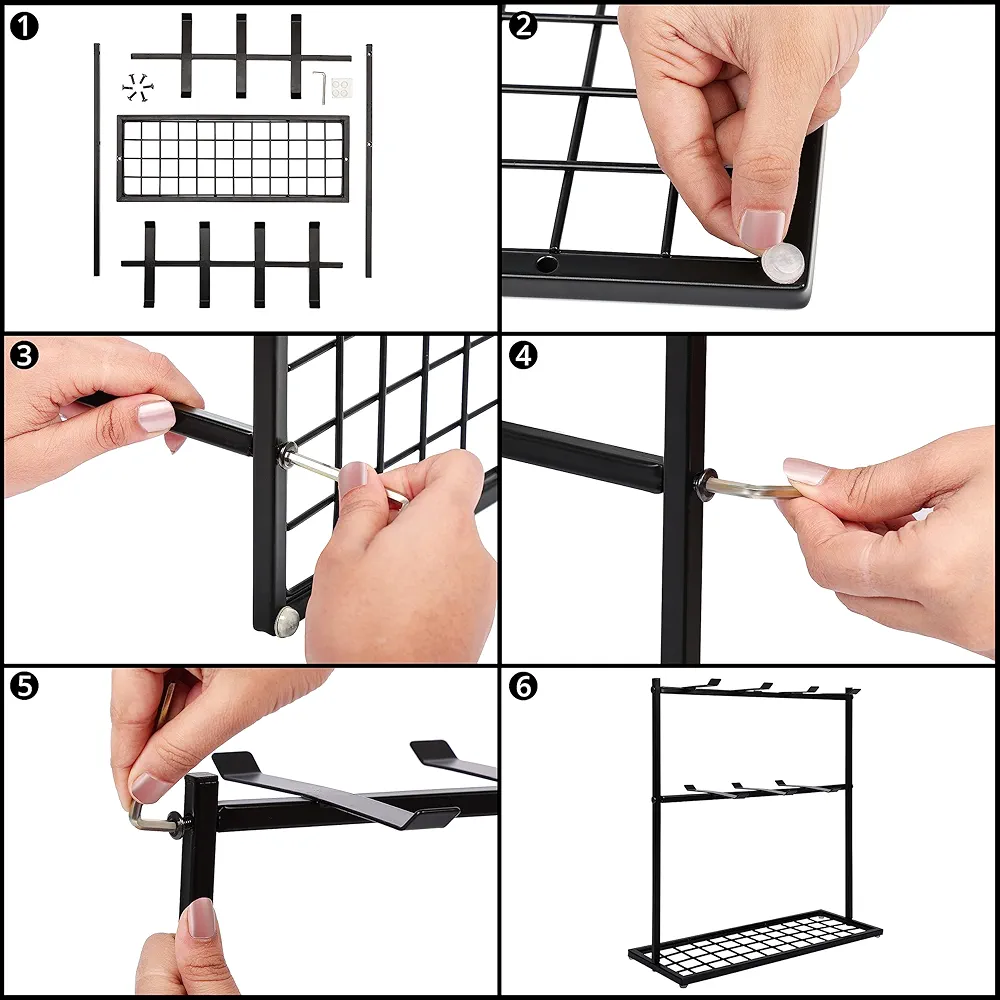 1
2
3
4
5
6