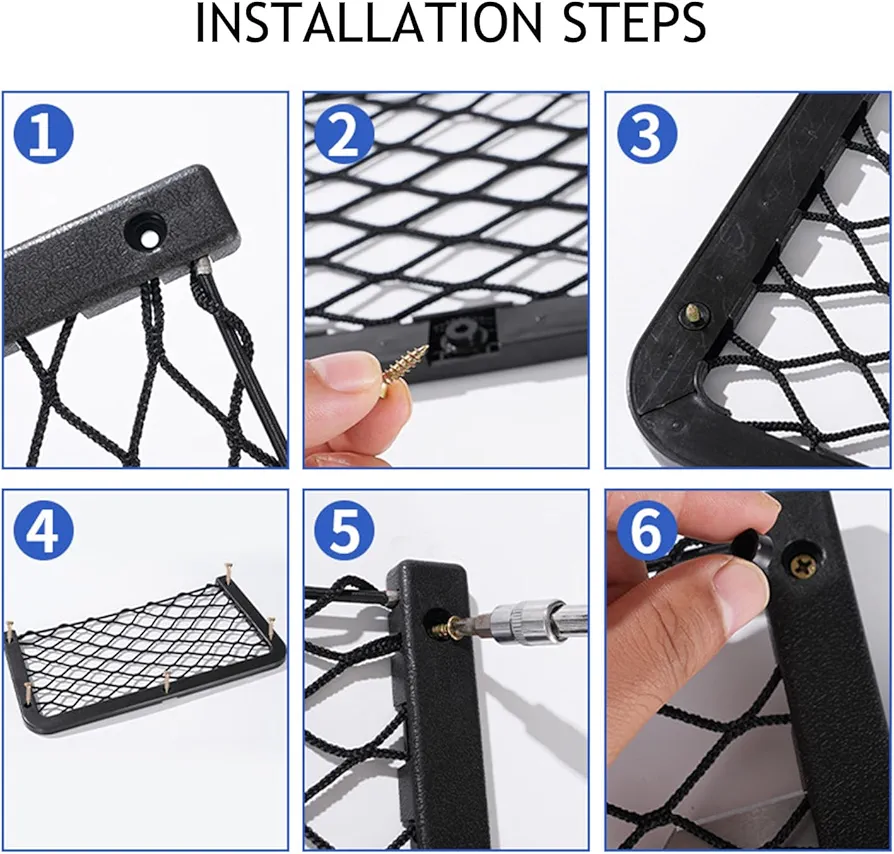 INSTALLATION STEPS

1

2

3

4

5

6