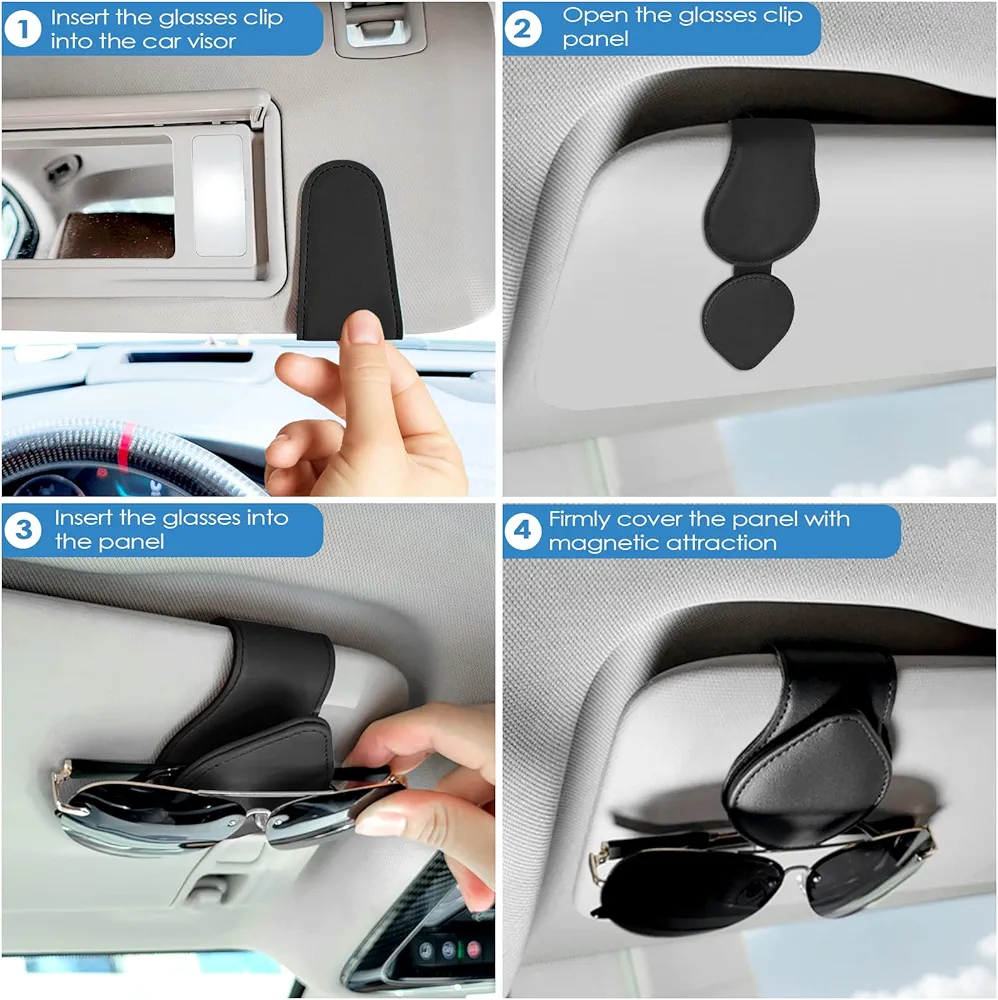 1 Insert the glasses clip into the car visor

2 Open the glasses clip panel

3 Insert the glasses into the panel

4 Firmly cover the panel with magnetic attraction