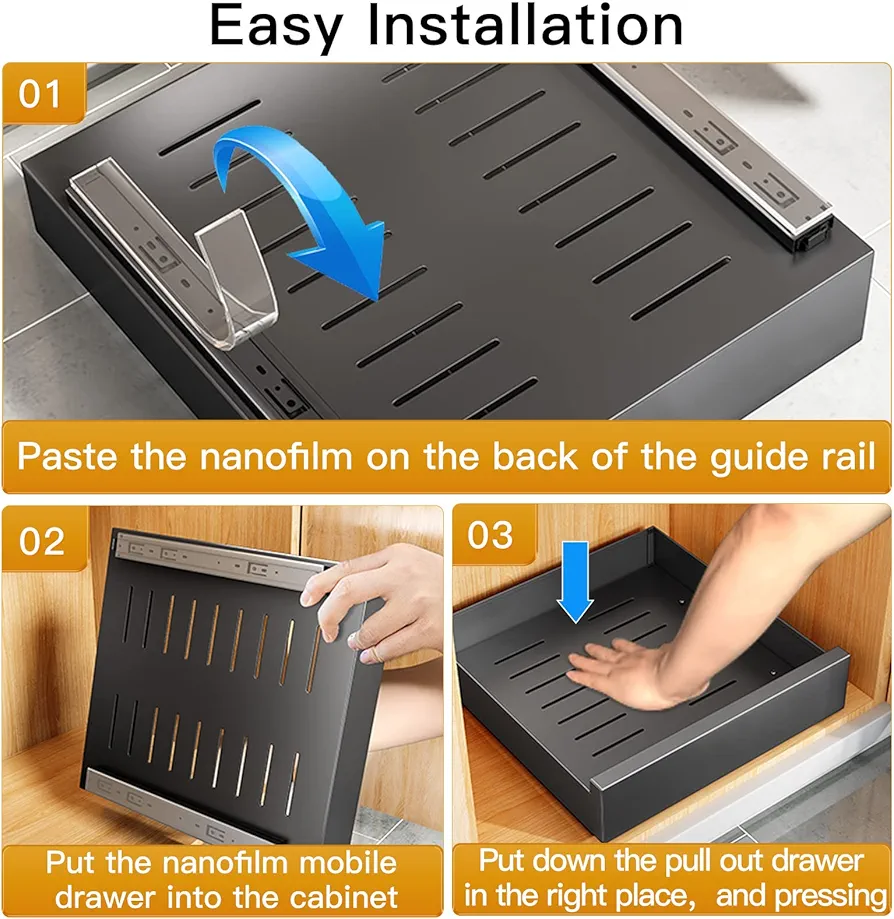 Easy Installation

01

Paste the nanofilm on the back of the guide rail

02

Put the nanofilm mobile drawer into the cabinet

03

Put down the pull out drawer in the right place, and pressing