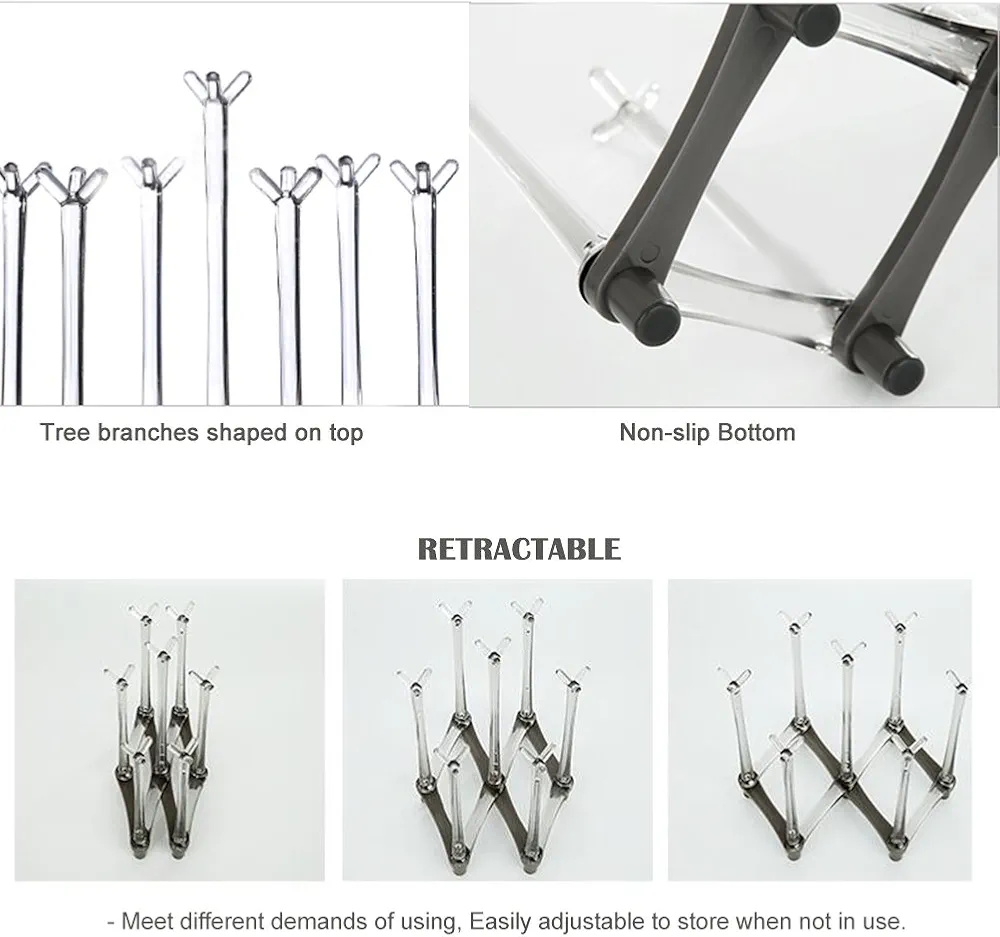 Tree branches shaped on top

Non-slip Bottom

RETRACTABLE

- Meet different demands of using, Easily adjustable to store when not in use.