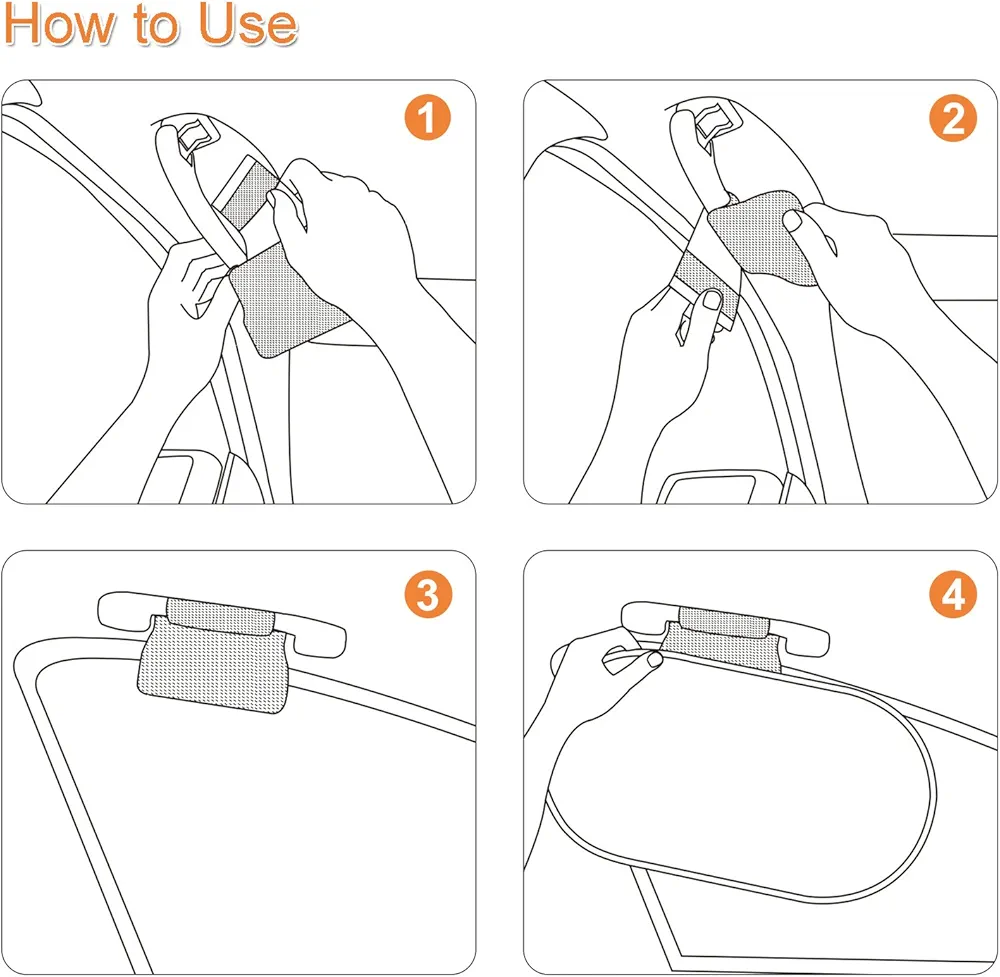 How to Use

1

2

3

4