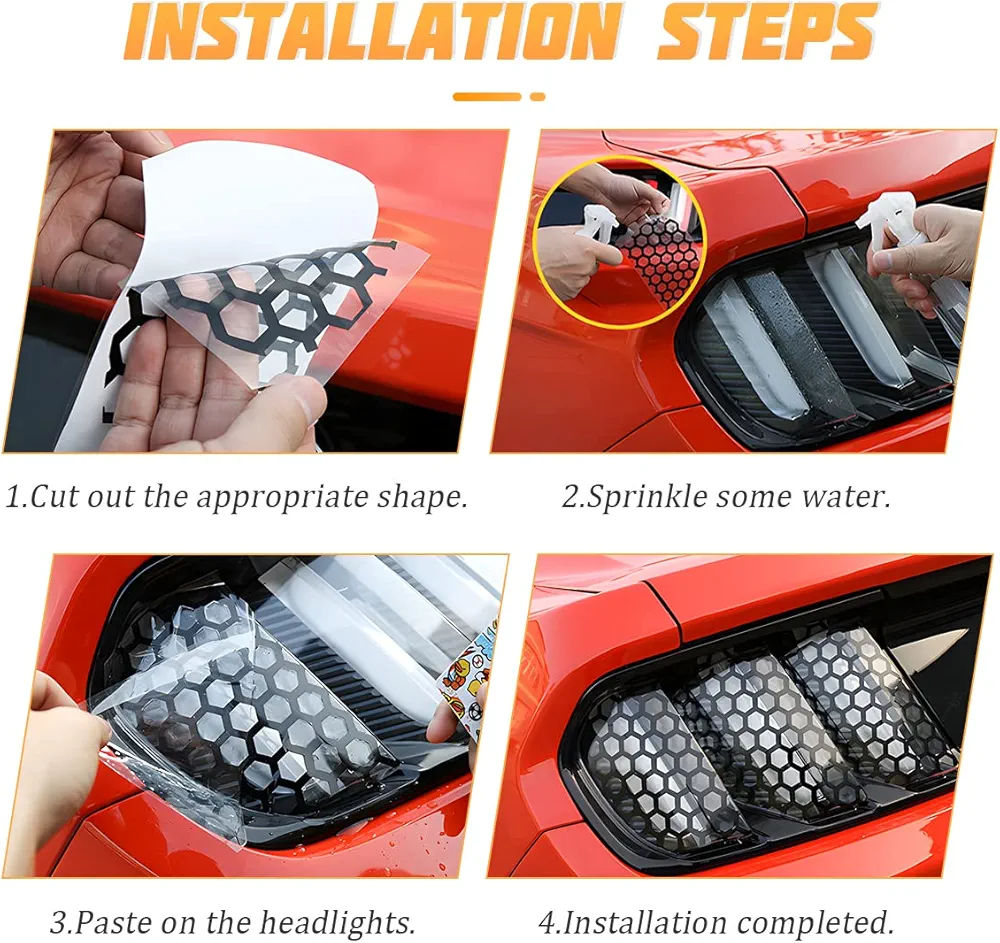 INSTALLATION STEPS

1.Cut out the appropriate shape.

2.Sprinkle some water.

3.Paste on the headlights.

4.Installation completed.