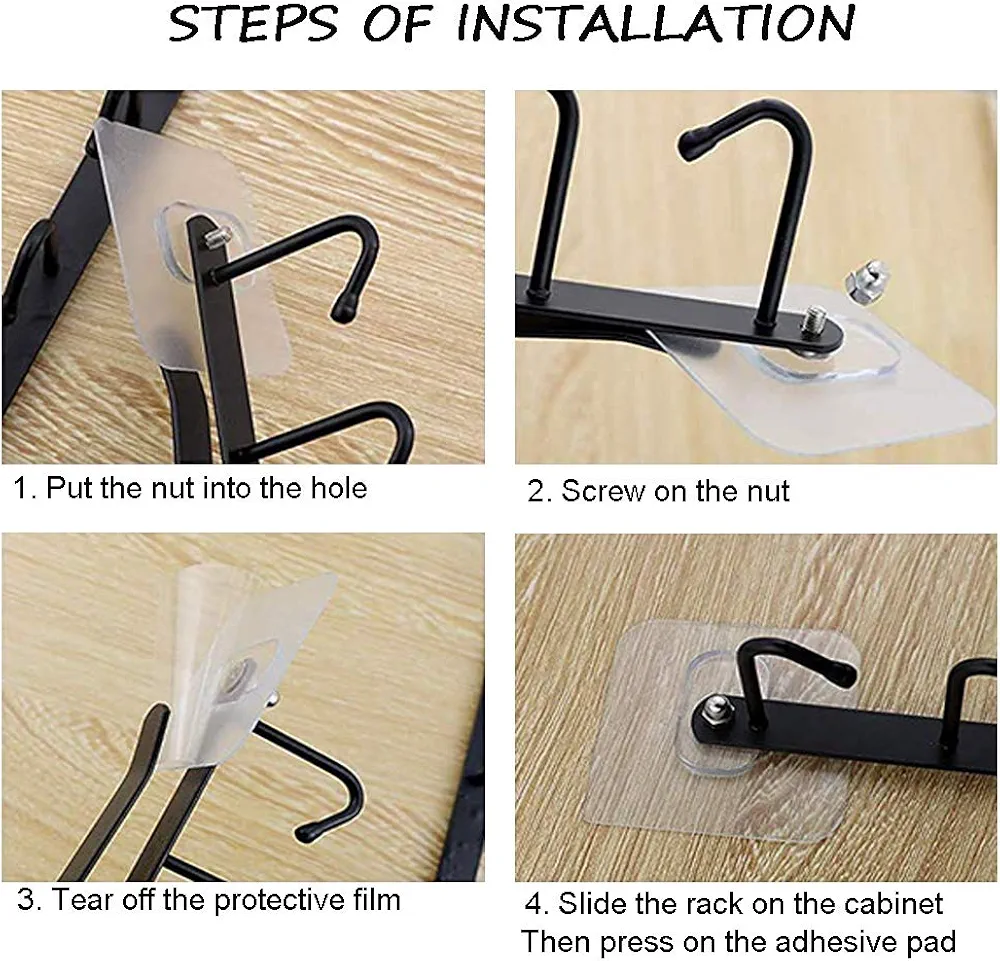 STEPS OF INSTALLATION

1. Put the nut into the hole

2. Screw on the nut

3. Tear off the protective film

4. Slide the rack on the cabinet
Then press on the adhesive pad