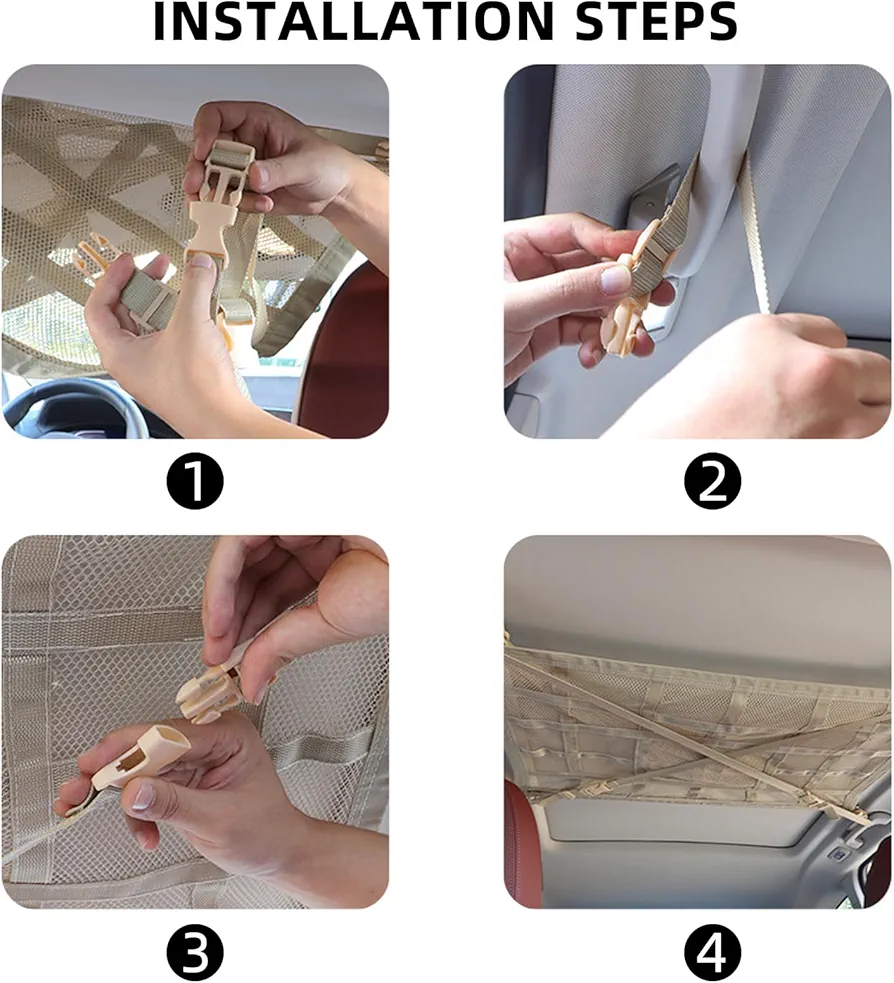 INSTALLATION STEPS

1

2

3

4