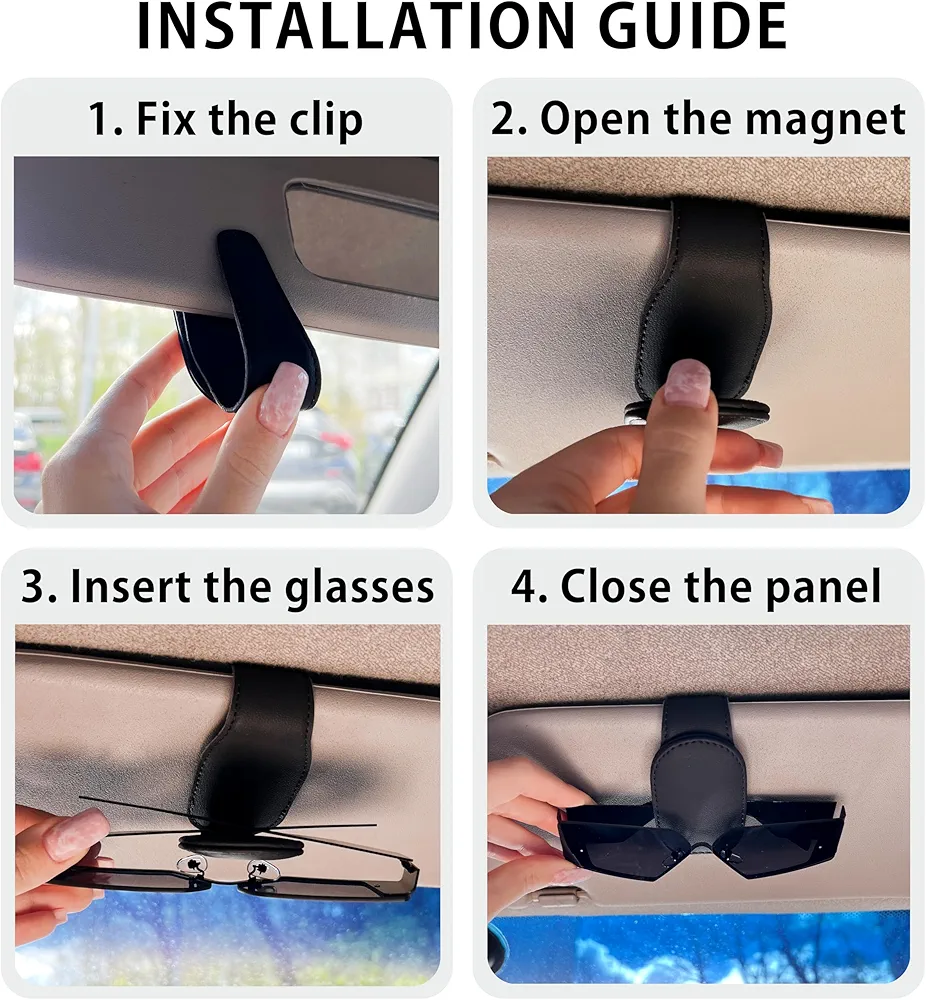 INSTALLATION GUIDE

1. Fix the clip

2. Open the magnet

3. Insert the glasses

4. Close the panel