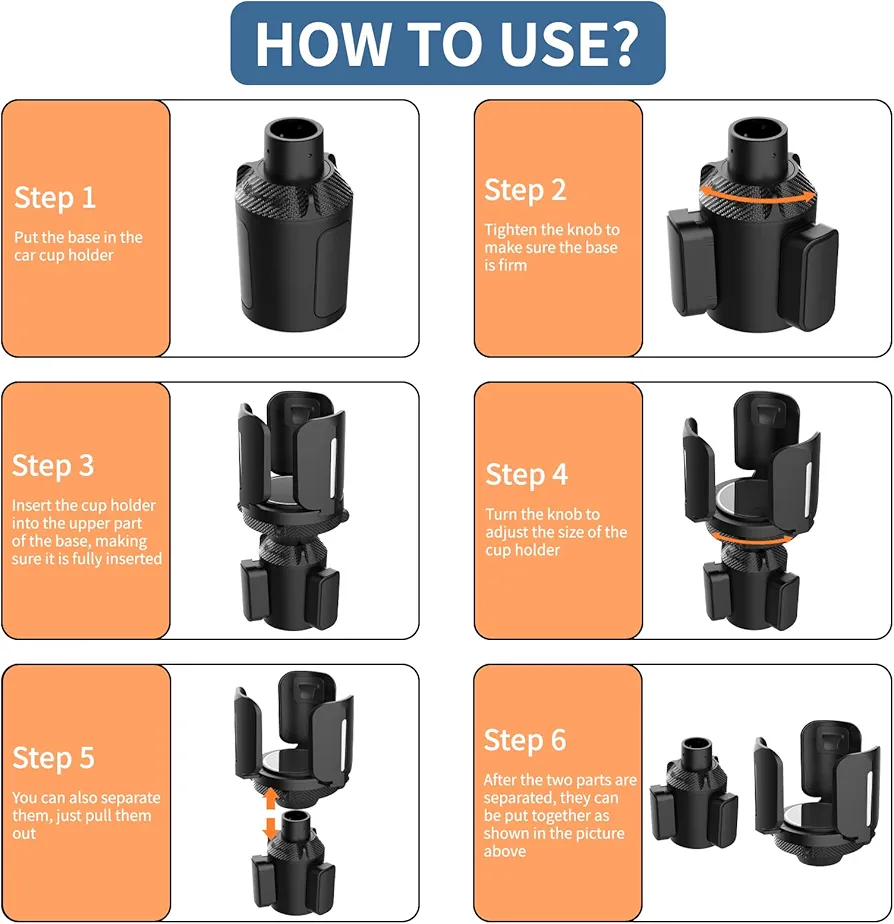 HOW TO USE?

Step 1
Put the base in the car cup holder

Step 2
Tighten the knob to make sure the base is firm

Step 3
Insert the cup holder into the upper part of the base, making sure it is fully inserted

Step 4
Turn the knob to adjust the size of the cup holder

Step 5
You can also separate them, just pull them out

Step 6
After the two parts are separated, they can be put together as shown in the picture above