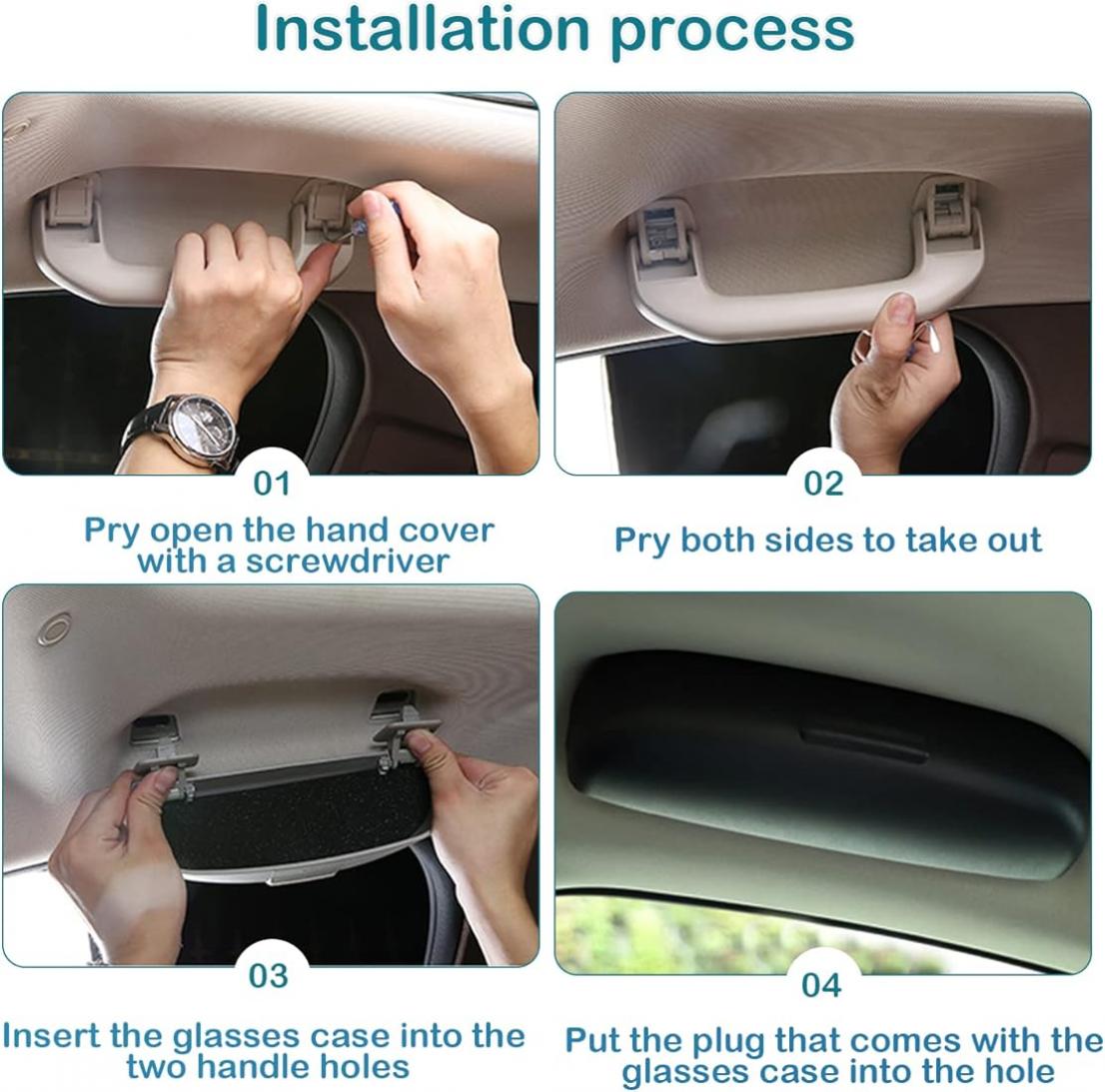 Installation process

01

Pry open the hand cover with a screwdriver

02

Pry both sides to take out

03

Insert the glasses case into the two handle holes

04

Put the plug that comes with the glasses case into the hole