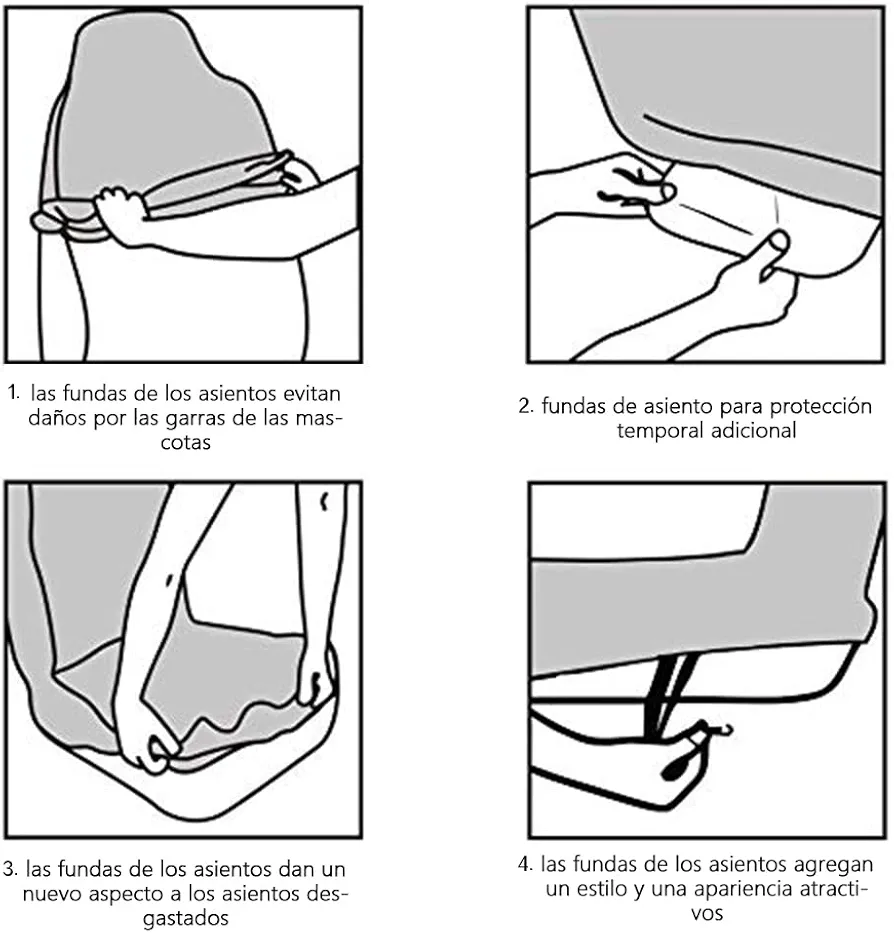 1. las fundas de los asientos evitan daños por las garras de las mascotas

2. fundas de asiento para protección temporal adicional

3. las fundas de los asientos dan un nuevo aspecto a los asientos desgastados

4. las fundas de los asientos agregan un estilo y una apariencia atractivos