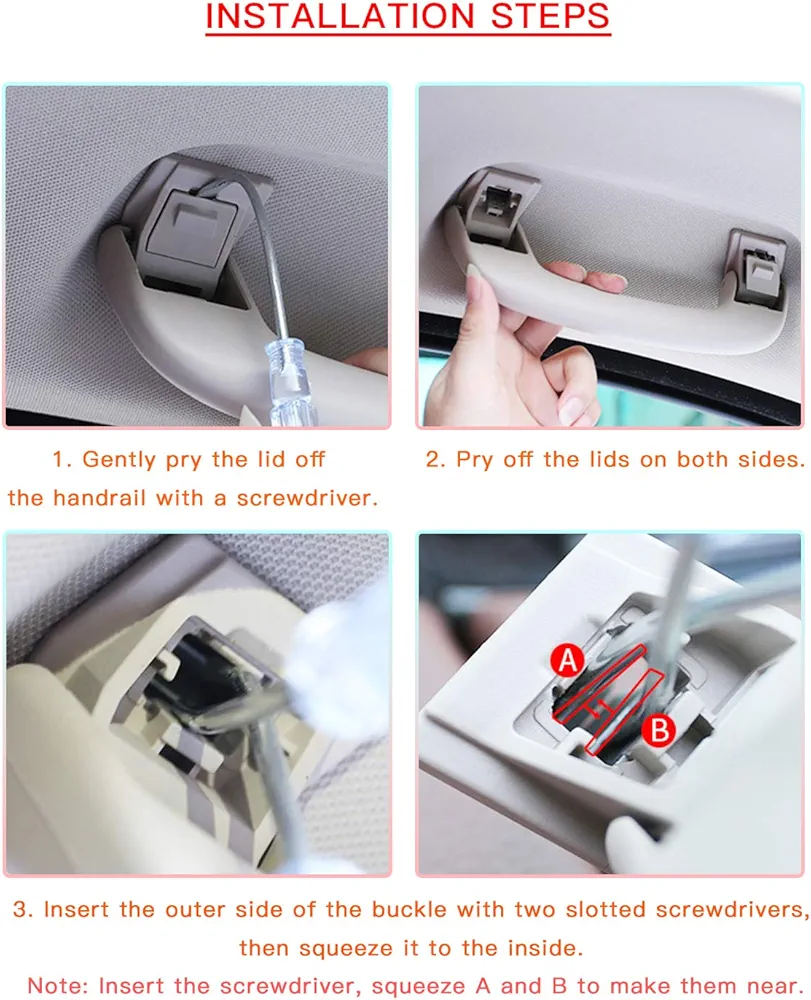 INSTALLATION STEPS

1. Gently pry the lid off the handrail with a screwdriver.

2. Pry off the lids on both sides.

A

B

3. Insert the outer side of the buckle with two slotted screwdrivers, then squeeze it to the inside.

Note: Insert the screwdriver, squeeze A and B to make them near.