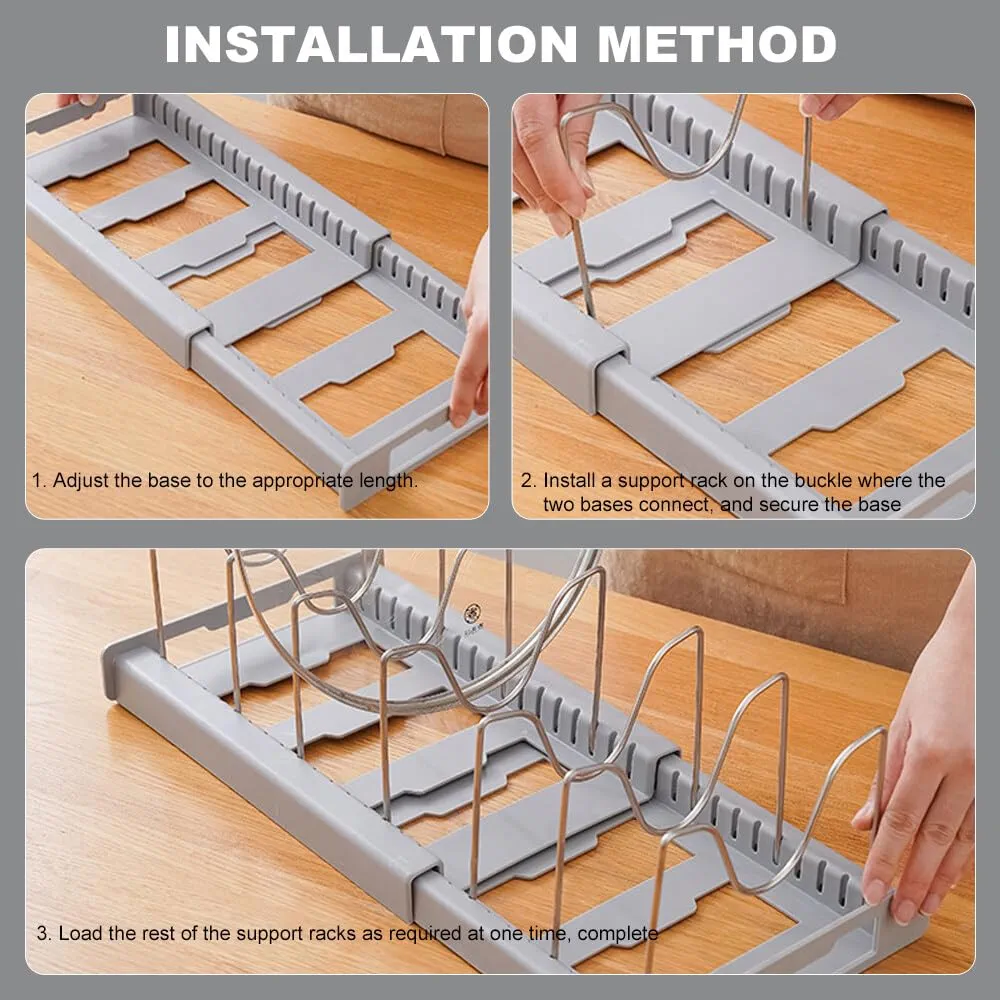 INSTALLATION METHOD

1. Adjust the base to the appropriate length.

2. Install a support rack on the buckle where the two bases connect, and secure the base

3. Load the rest of the support racks as required at one time, complete