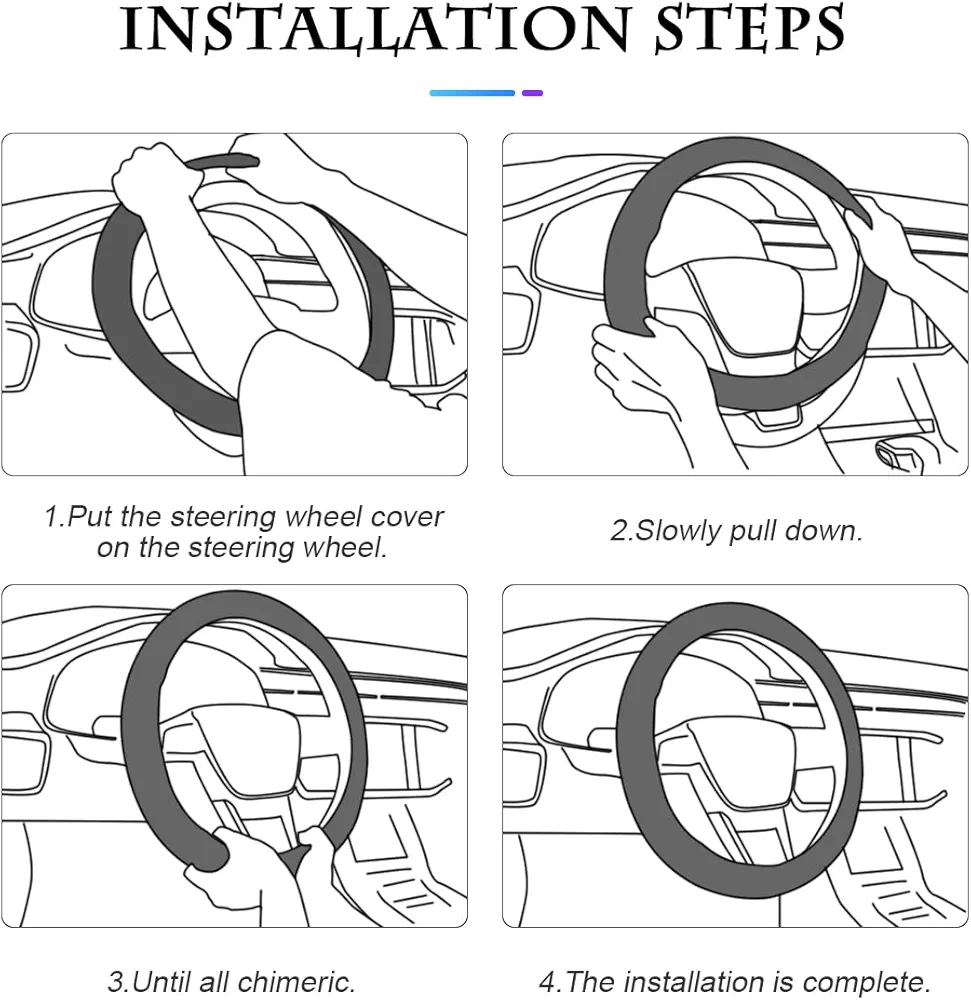 INSTALLATION STEPS

1.Put the steering wheel cover on the steering wheel.

2.Slowly pull down.

3.Until all chimeric.

4.The installation is complete.