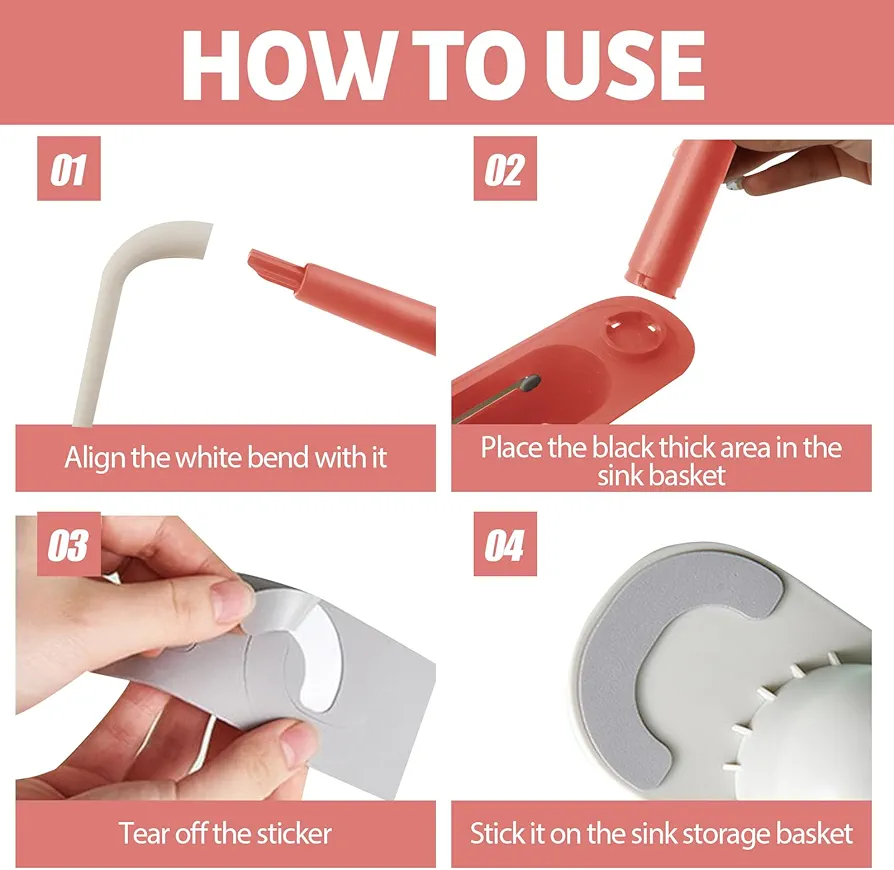 HOW TO USE

01

Align the white bend with it

02

Place the black thick area in the sink basket

03

Tear off the sticker

04

Stick it on the sink storage basket