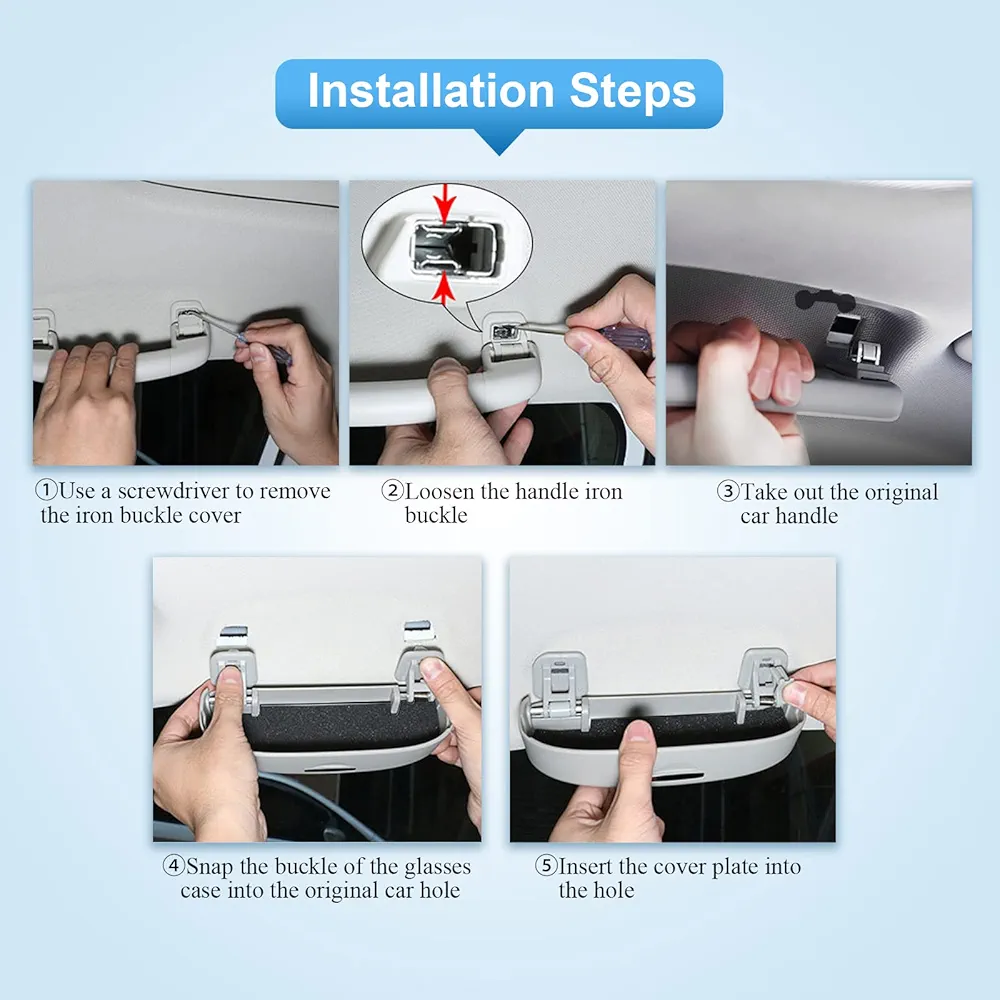 Installation Steps

①Use a screwdriver to remove the iron buckle cover

②Loosen the handle iron buckle

③Take out the original car handle

④Snap the buckle of the glasses case into the original car hole

⑤Insert the cover plate into the hole