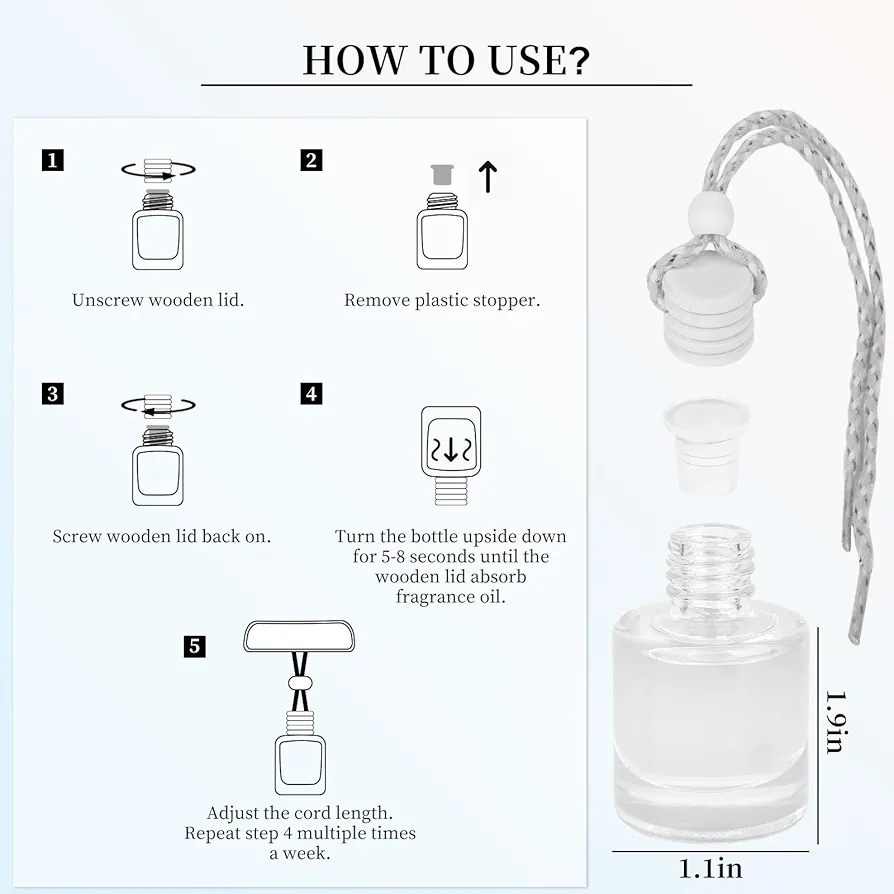 HOW TO USE?

1

Unscrew wooden lid.

2

Remove plastic stopper.

3

Screw wooden lid back on.

4

Turn the bottle upside down for 5-8 seconds until the wooden lid absorb fragrance oil.

5

Adjust the cord length. Repeat step 4 multiple times a week.

1.9in

1.1in