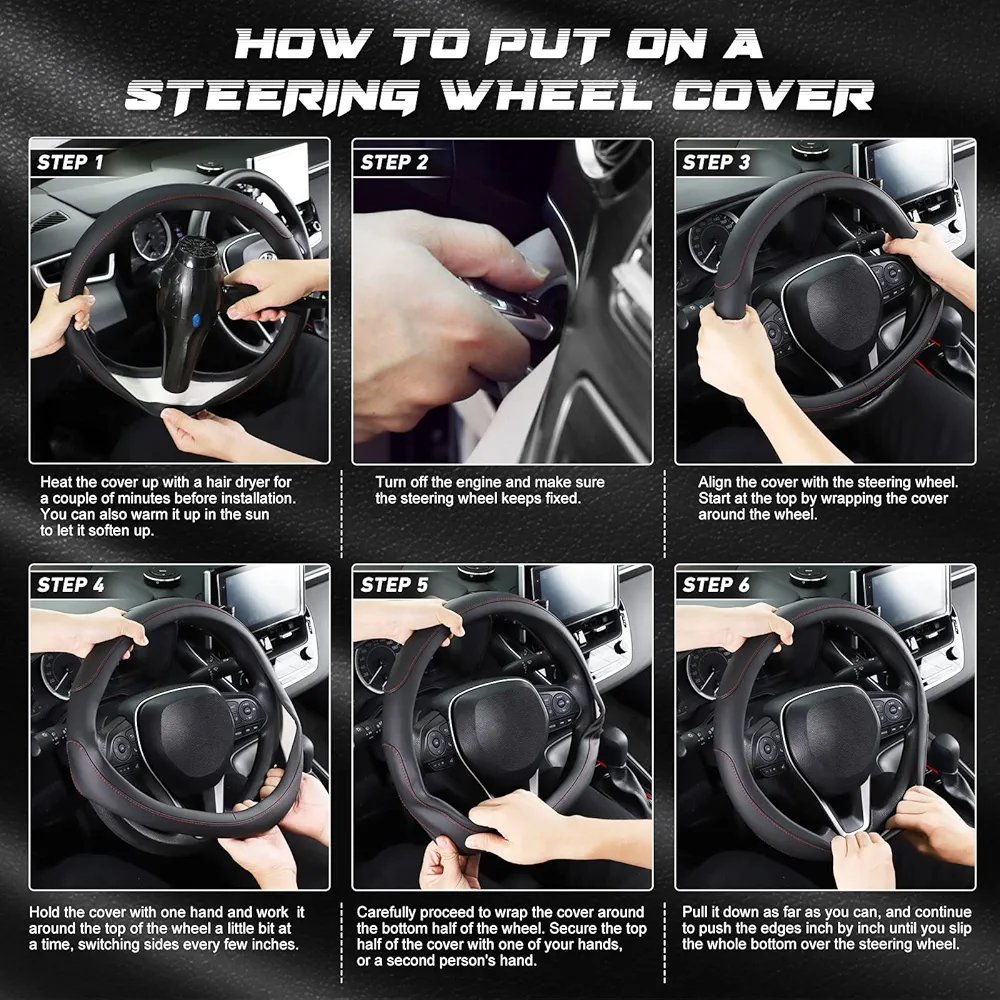 HOW TO PUT ON A STEERING WHEEL COVER

STEP 1

Heat the cover up with a hair dryer for a couple of minutes before installation. You can also warm it up in the sun to let it soften up.

STEP 2

Turn off the engine and make sure the steering wheel keeps fixed.

STEP 3

Align the cover with the steering wheel. Start at the top by wrapping the cover around the wheel.

STEP 4

Hold the cover with one hand and work it around the top of the wheel a little bit at a time, switching sides every few inches.

STEP 5

Carefully proceed to wrap the cover around the bottom half of the wheel. Secure the top half of the cover with one of your hands, or a second person's hand.

STEP 6

Pull it down as far as you can, and continue to push the edges inch by inch until you slip the whole bottom over the steering wheel.