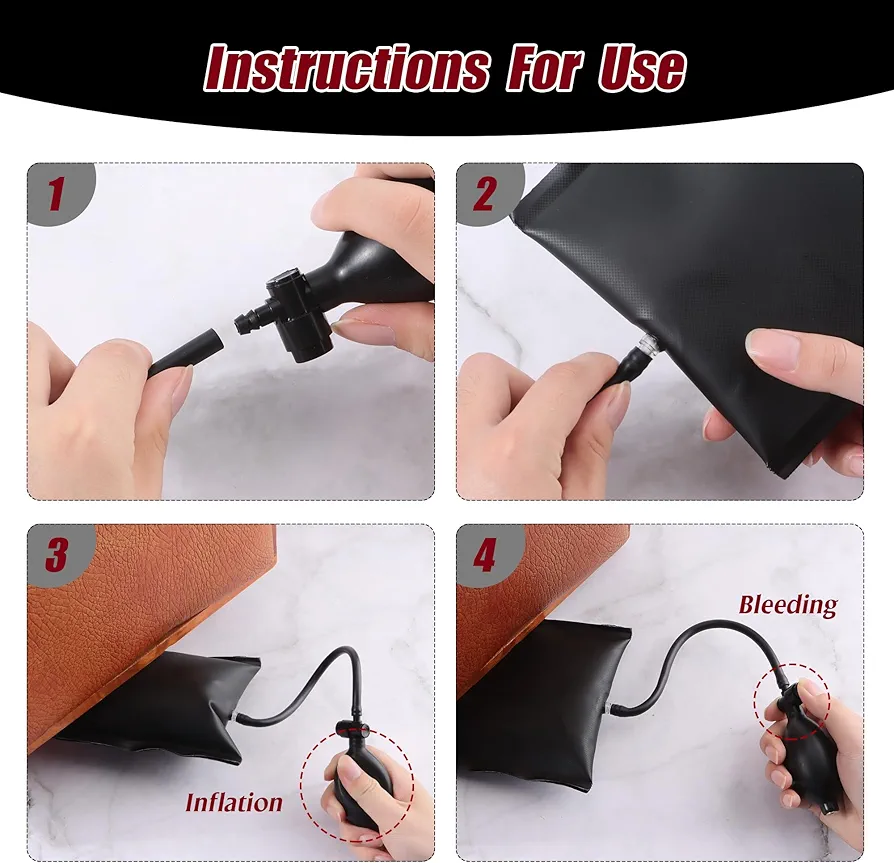 Instructions For Use

1

2

3

Inflation

4

Bleeding