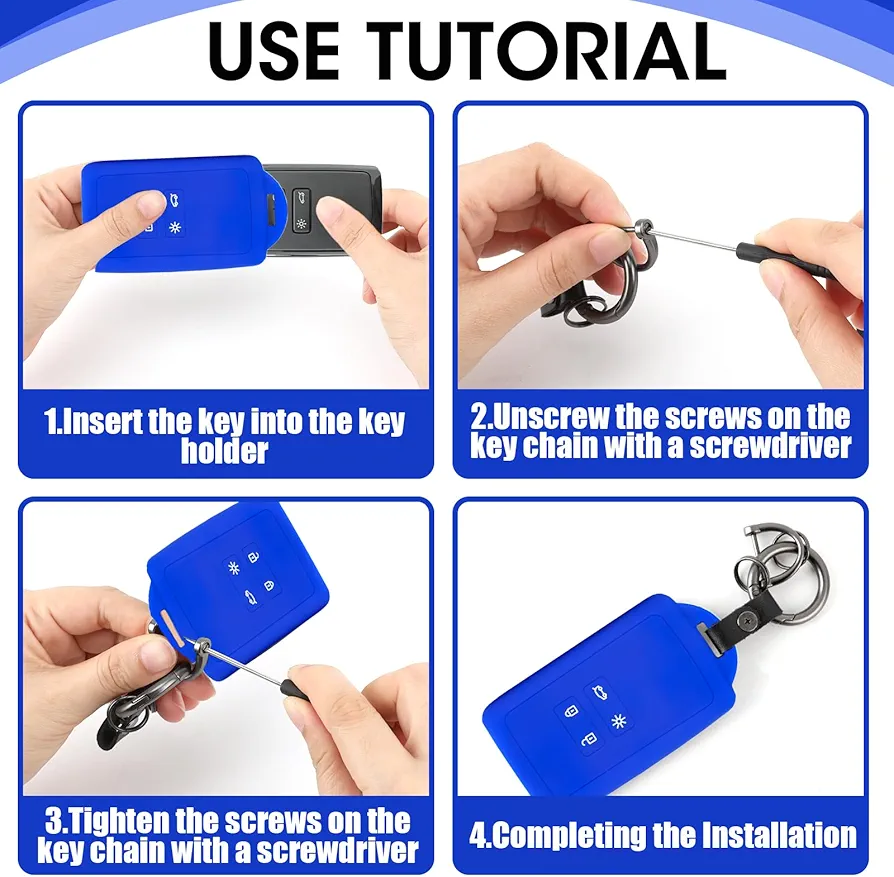 USE TUTORIAL

1.Insert the key into the key holder

2.Unscrew the screws on the key chain with a screwdriver

3.Tighten the screws on the key chain with a screwdriver

4.Completing the Installation