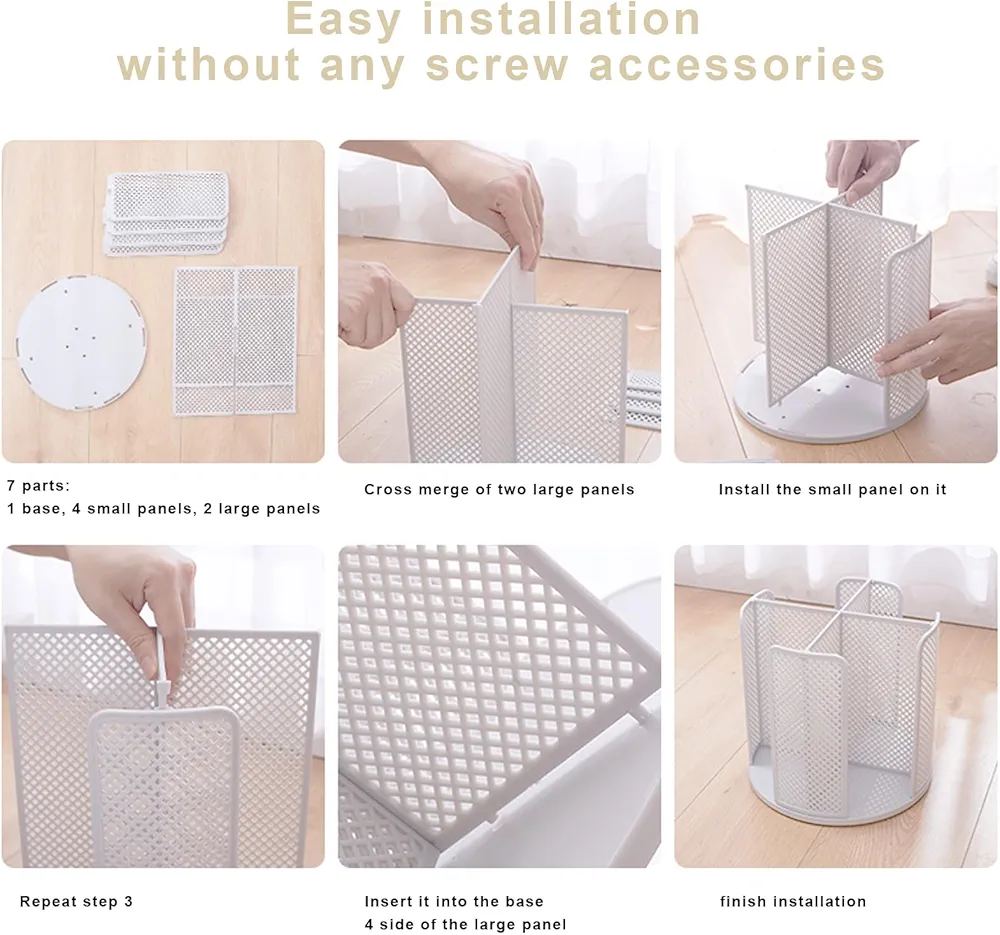 Easy installation
without any screw accessories

7 parts:
1 base, 4 small panels, 2 large panels

Cross merge of two large panels

Install the small panel on it

Repeat step 3

Insert it into the base
4 side of the large panel

finish installation