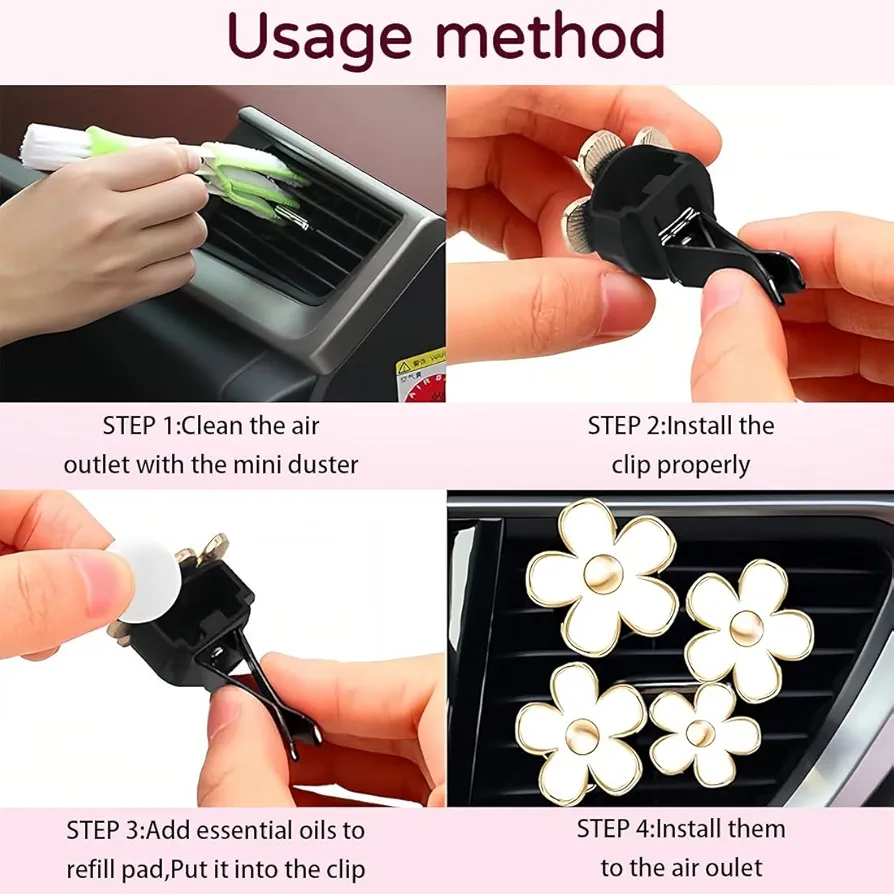 Usage method

STEP 1:Clean the air outlet with the mini duster

STEP 2:Install the clip properly

STEP 3:Add essential oils to refill pad,Put it into the clip

STEP 4:Install them to the air oulet