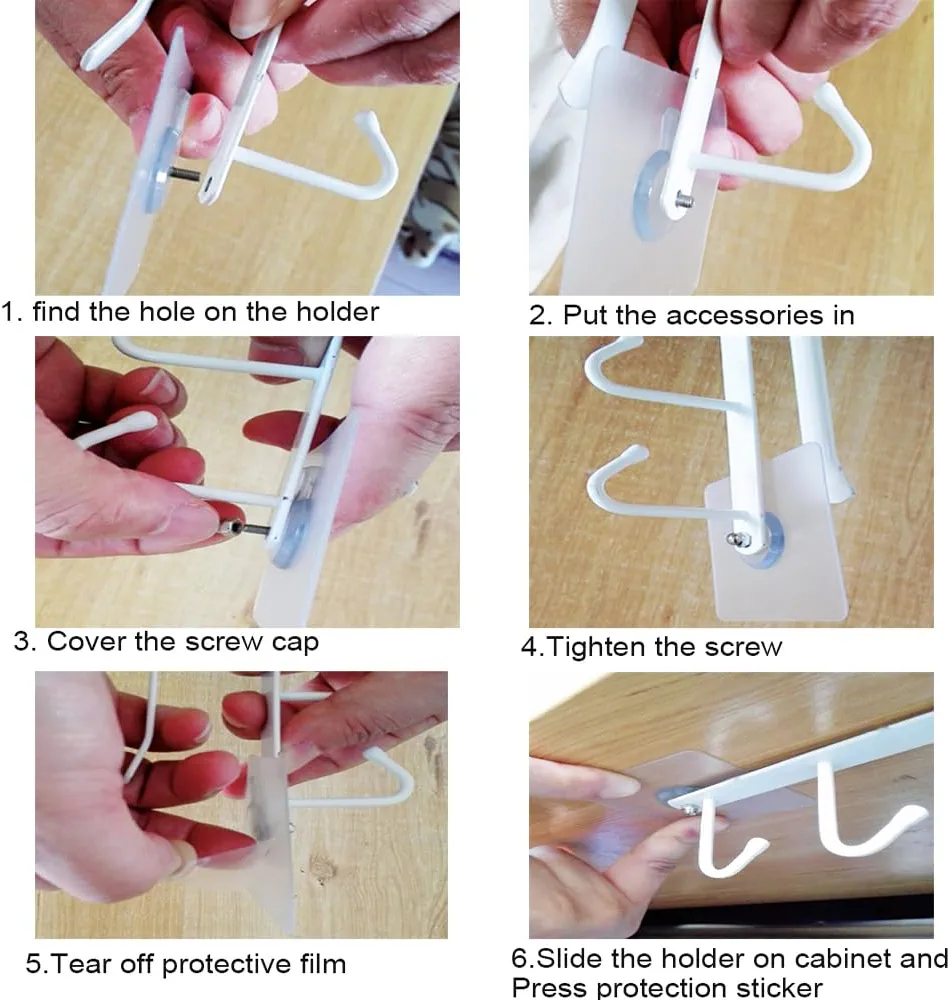 1. find the hole on the holder

2. Put the accessories in

3. Cover the screw cap

4.Tighten the screw

5.Tear off protective film

6.Slide the holder on cabinet and Press protection sticker