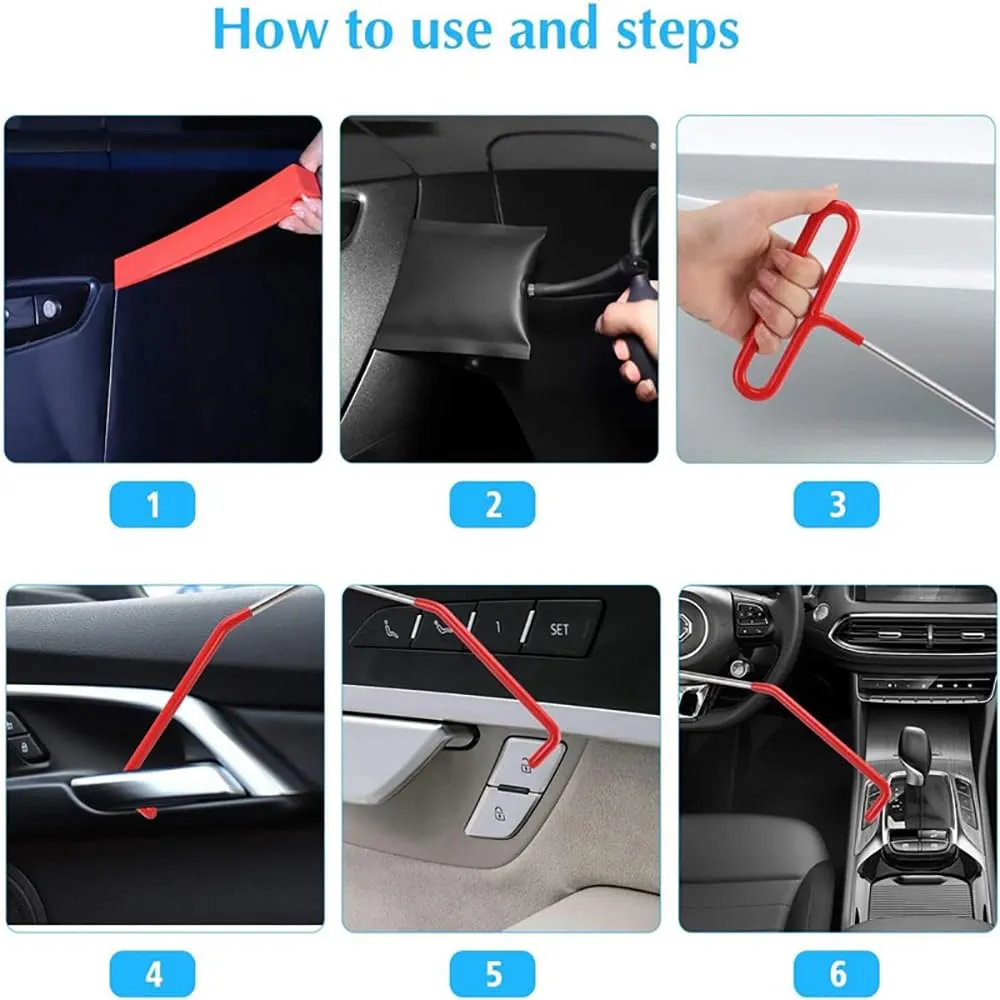 How to use and steps

1

2

3

1 SET

4

5

6