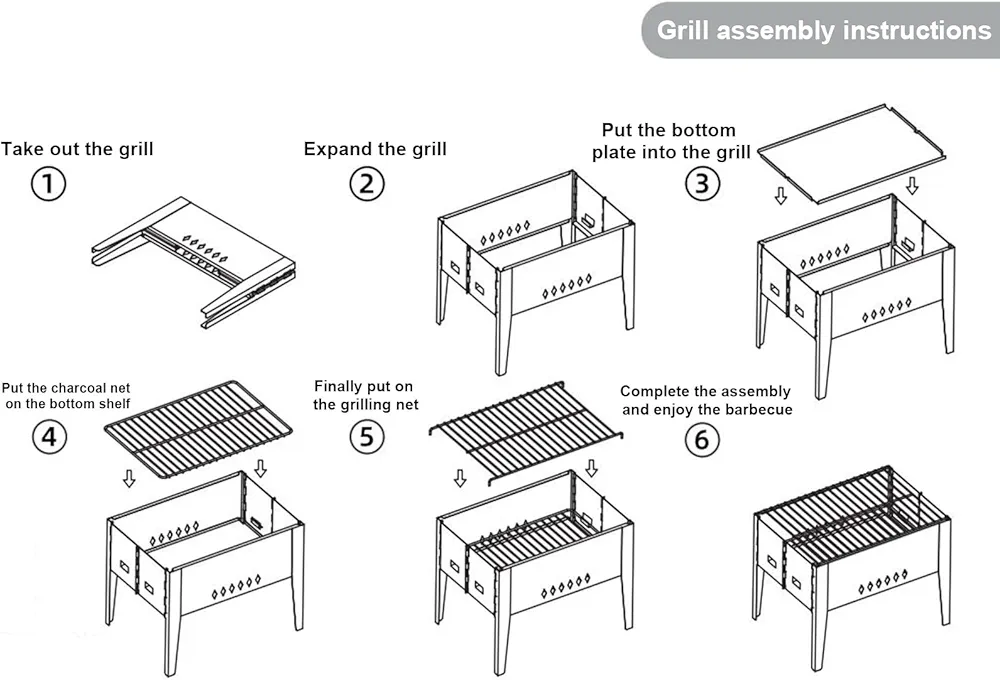 Grill assembly instructions

Take out the grill
①

Expand the grill
②

Put the bottom plate into the grill
③

Put the charcoal net on the bottom shelf
④

Finally put on the grilling net
⑤

Complete the assembly and enjoy the barbecue
⑥