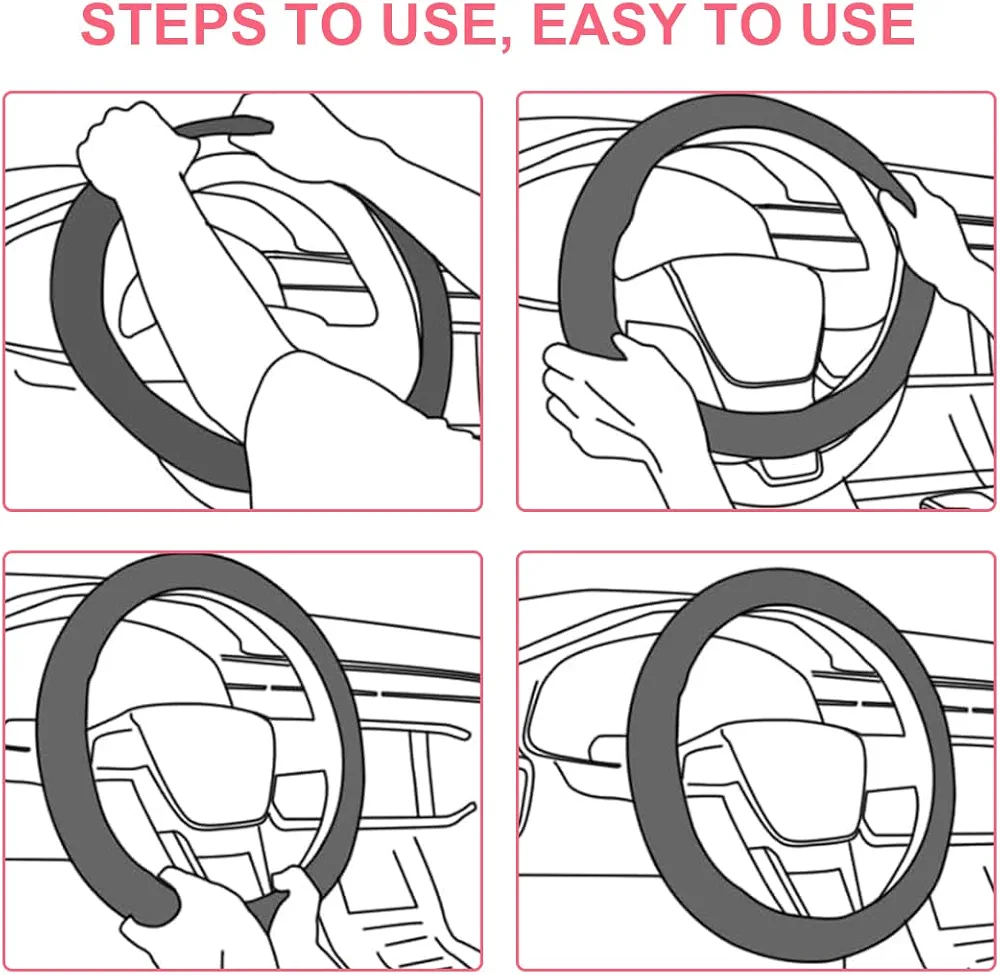 STEPS TO USE, EASY TO USE