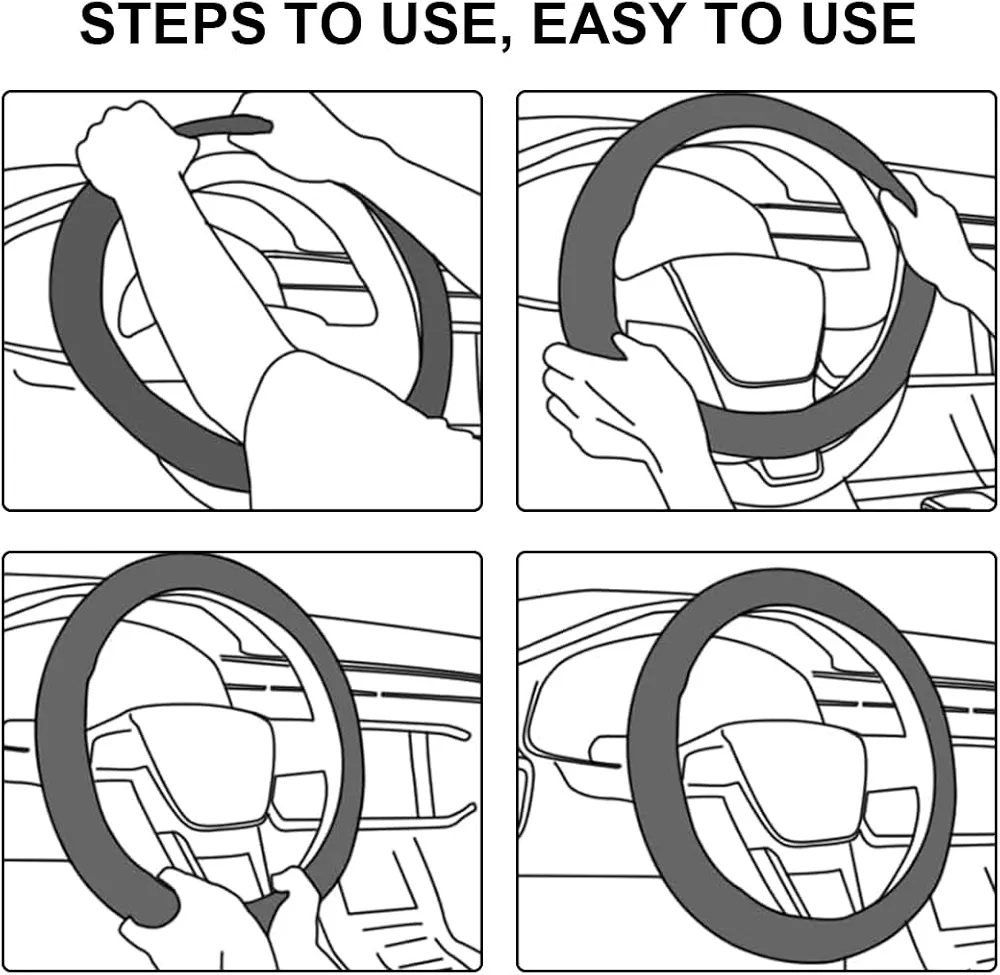 STEPS TO USE, EASY TO USE