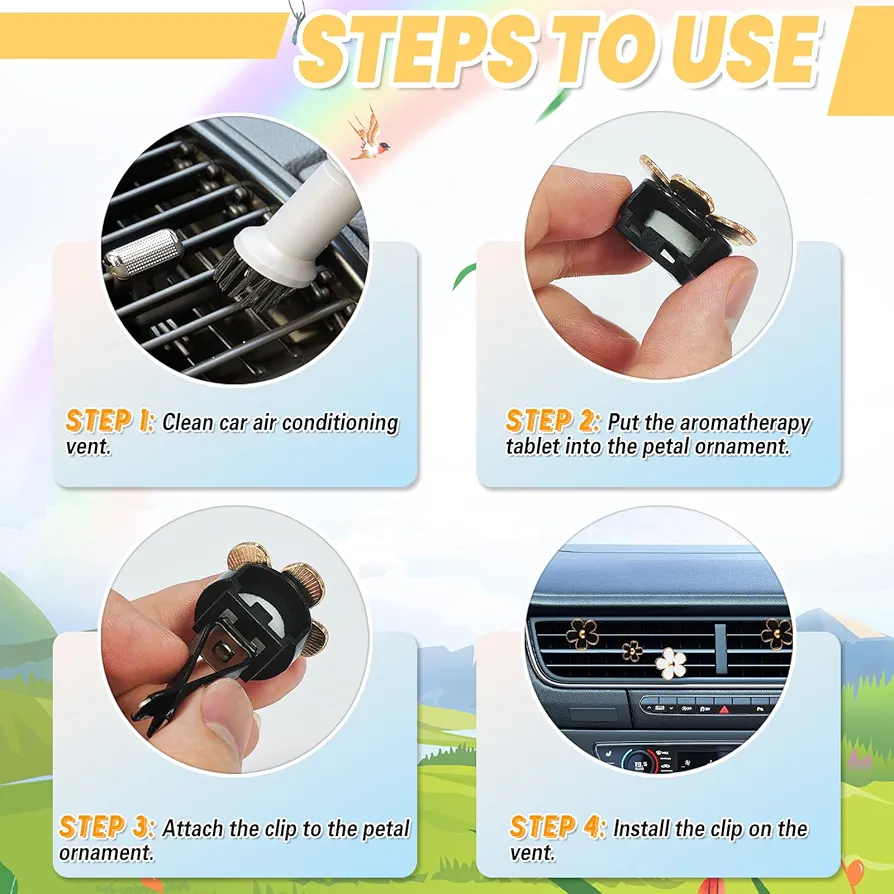 STEPS TO USE

STEP 1: Clean car air conditioning vent.

STEP 2: Put the aromatherapy tablet into the petal ornament.

STEP 3: Attach the clip to the petal ornament.

STEP 4: Install the clip on the vent.