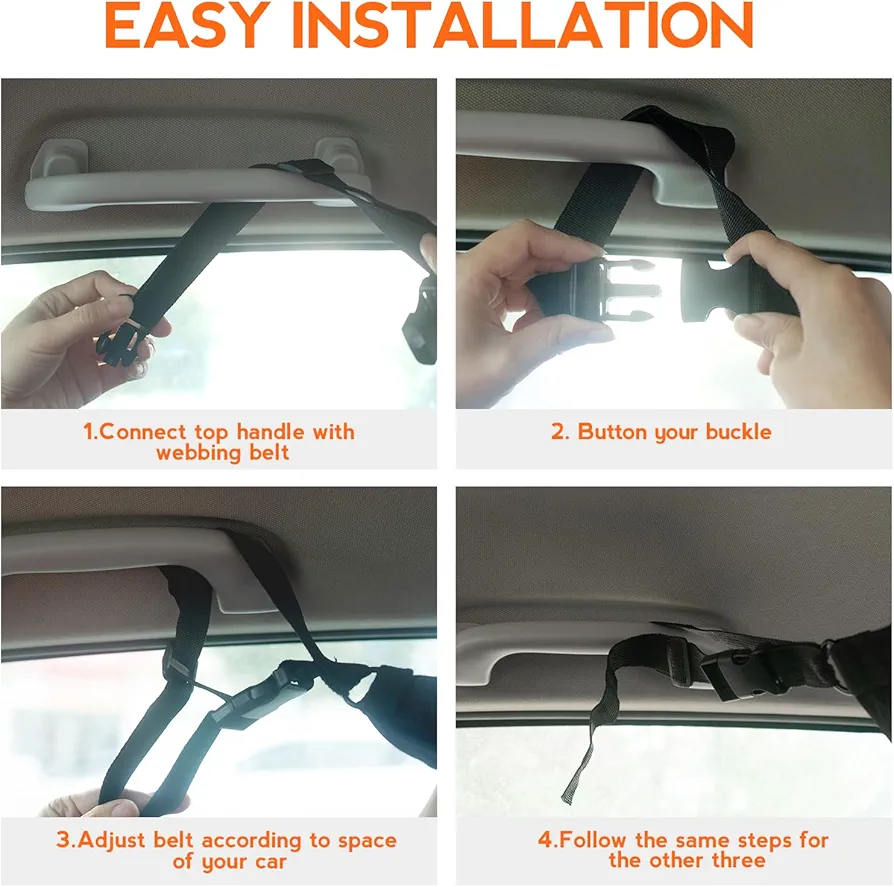 EASY INSTALLATION

1.Connect top handle with webbing belt

2. Button your buckle

3.Adjust belt according to space of your car

4.Follow the same steps for the other three