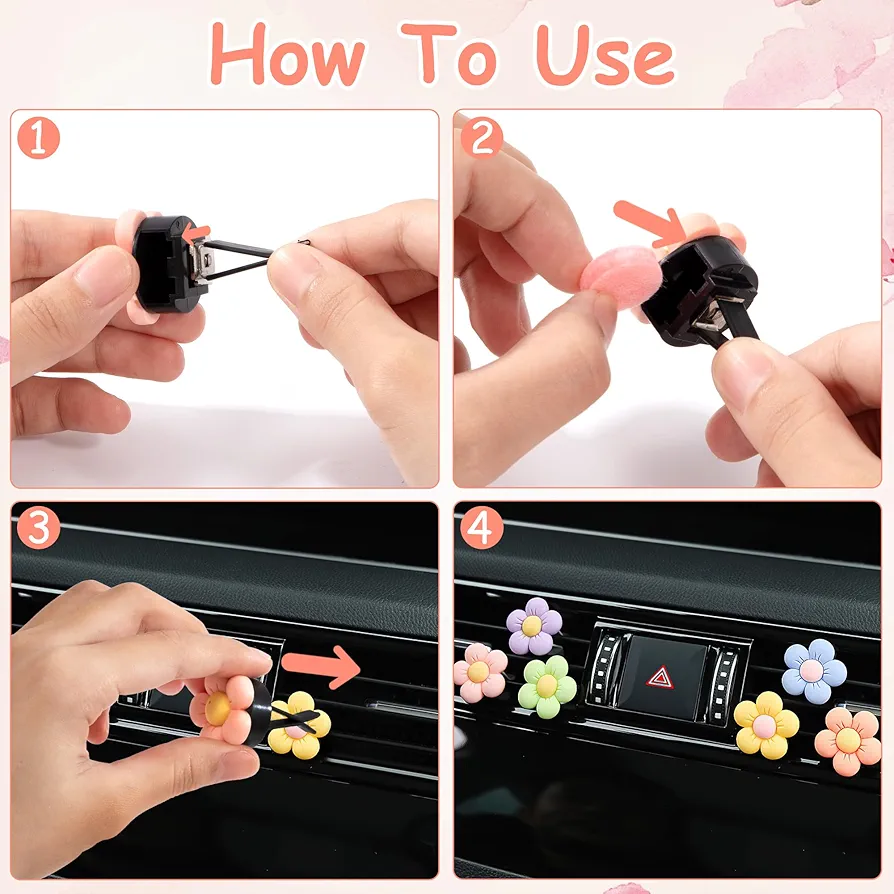 How To Use

1

2

3

4