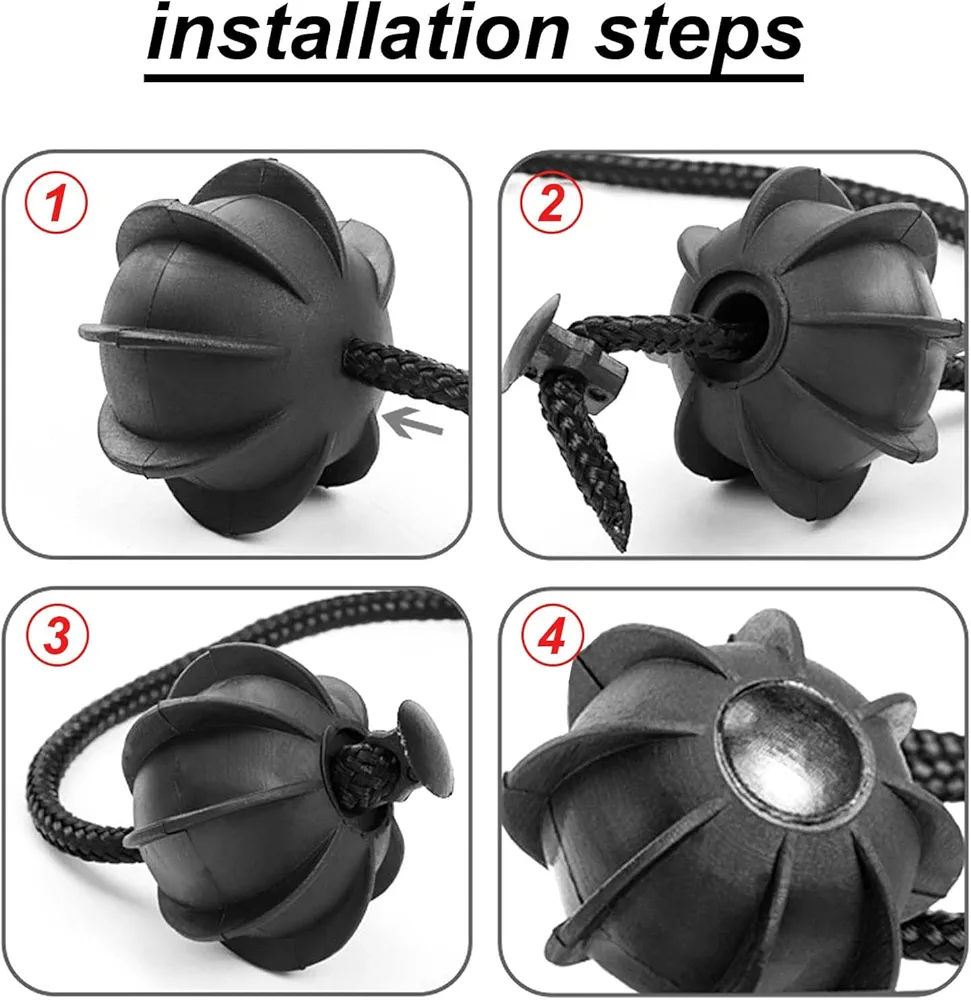 installation steps

1

2

3

4