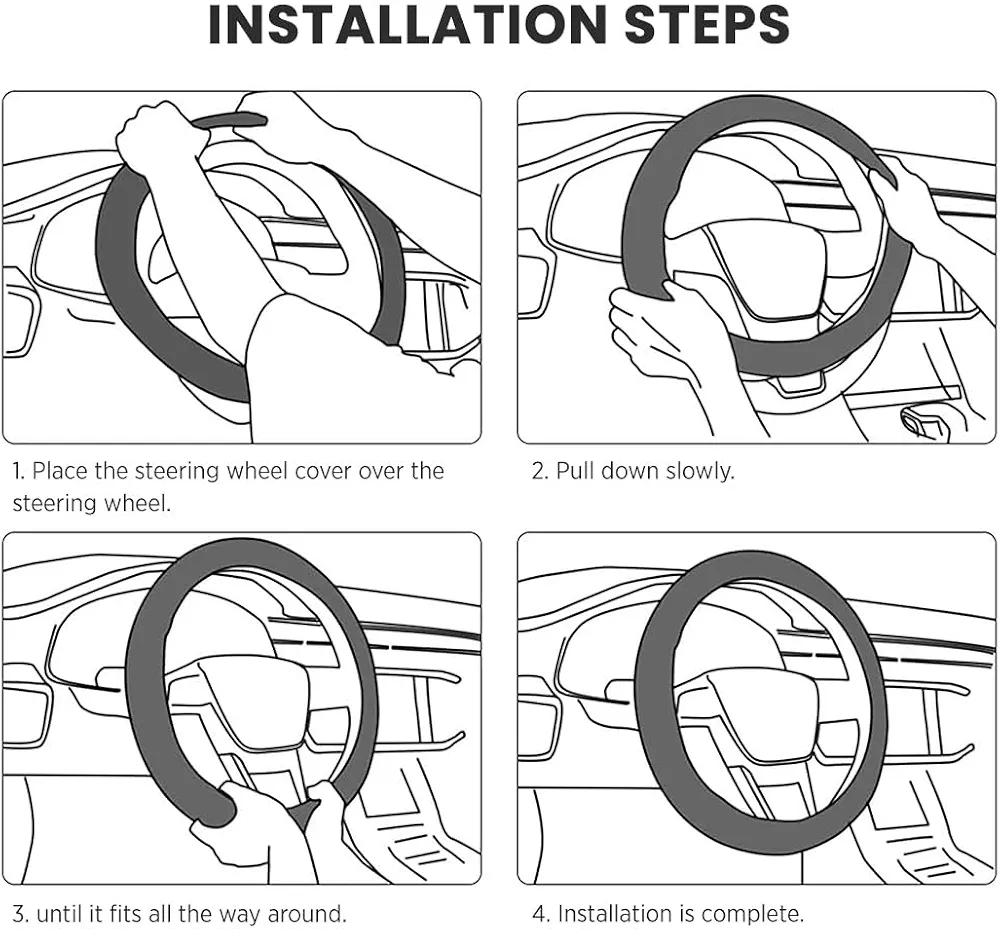 INSTALLATION STEPS

1. Place the steering wheel cover over the steering wheel.

2. Pull down slowly.

3. until it fits all the way around.

4. Installation is complete.