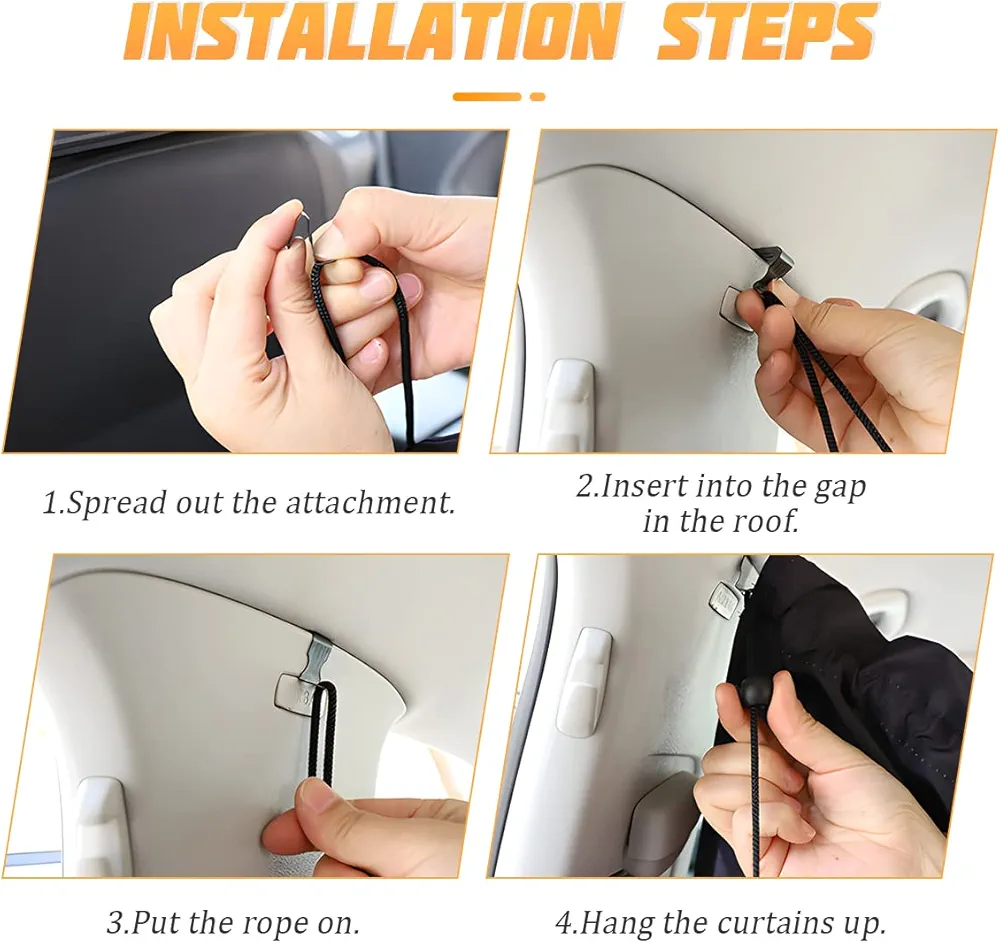 INSTALLATION STEPS

1.Spread out the attachment.

2.Insert into the gap in the roof.

3.Put the rope on.

4.Hang the curtains up.