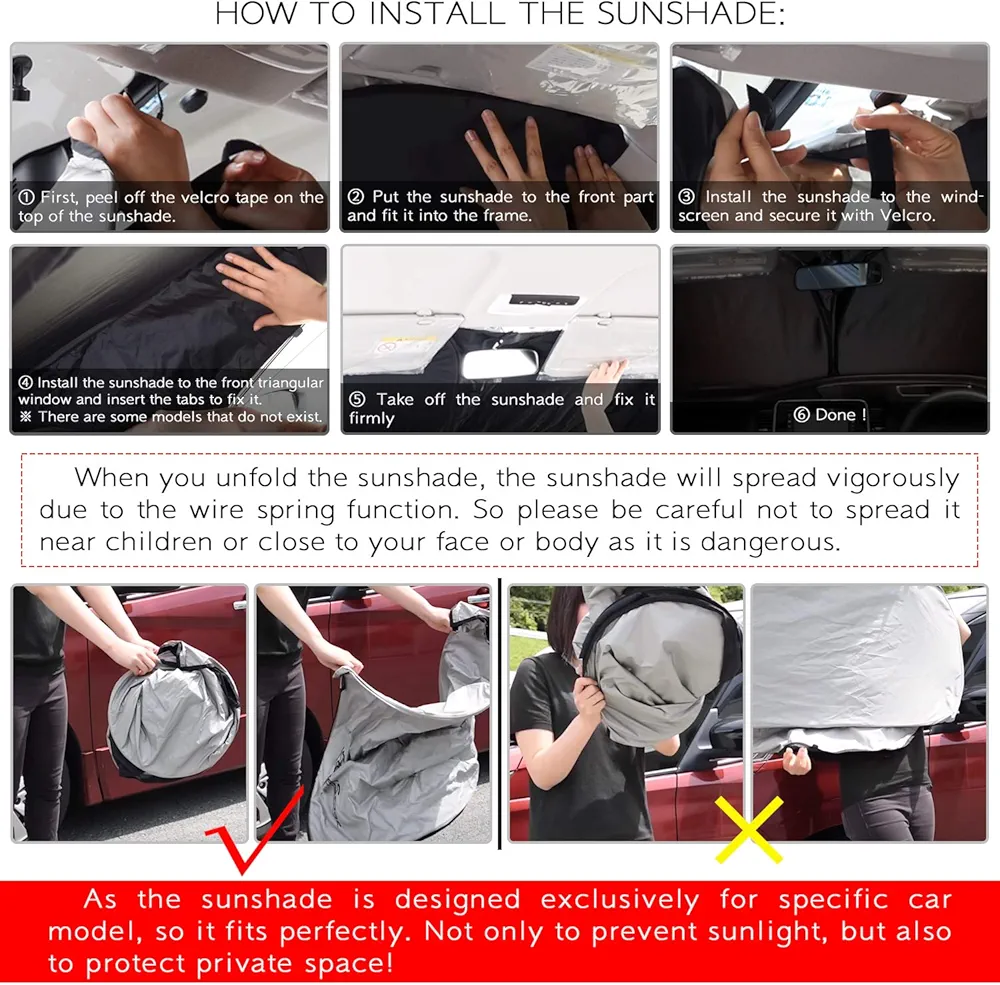 HOW TO INSTALL THE SUNSHADE:

① First, peel off the velcro tape on the top of the sunshade.

② Put the sunshade to the front part and fit it into the frame.

③ Install the sunshade to the windscreen and secure it with Velcro.

④ Install the sunshade to the front triangular window and insert the tabs to fix it.
※ There are some models that do not exist.

⑤ Take off the sunshade and fix it firmly

⑥ Done !

When you unfold the sunshade, the sunshade will spread vigorously due to the wire spring function. So please be careful not to spread it near children or close to your face or body as it is dangerous.

As the sunshade is designed exclusively for specific car model, so it fits perfectly. Not only to prevent sunlight, but also to protect private space!