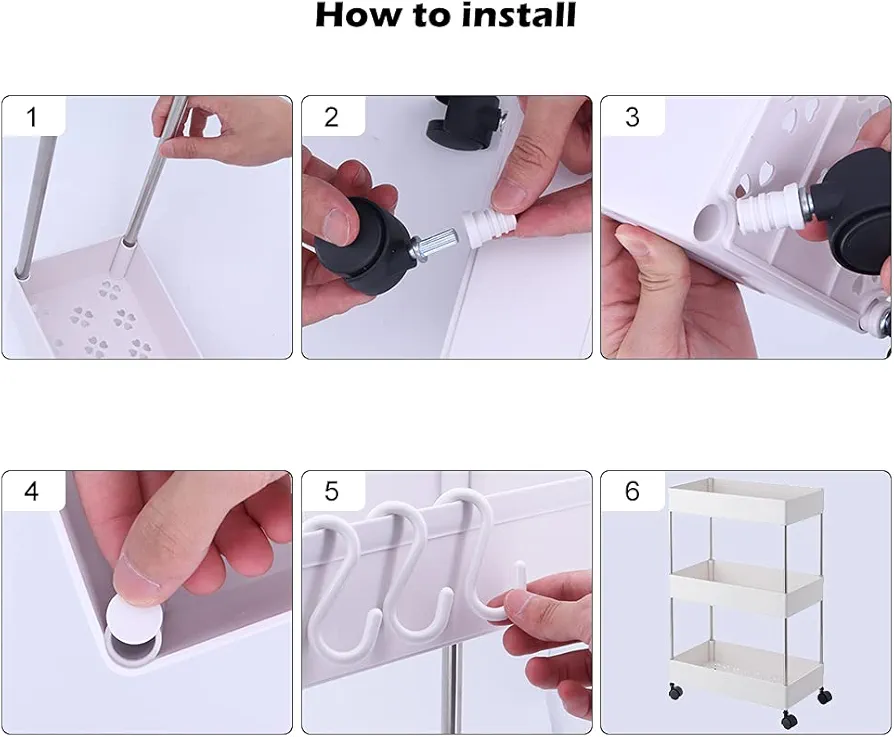 How to install

1

2

3

4

5

6