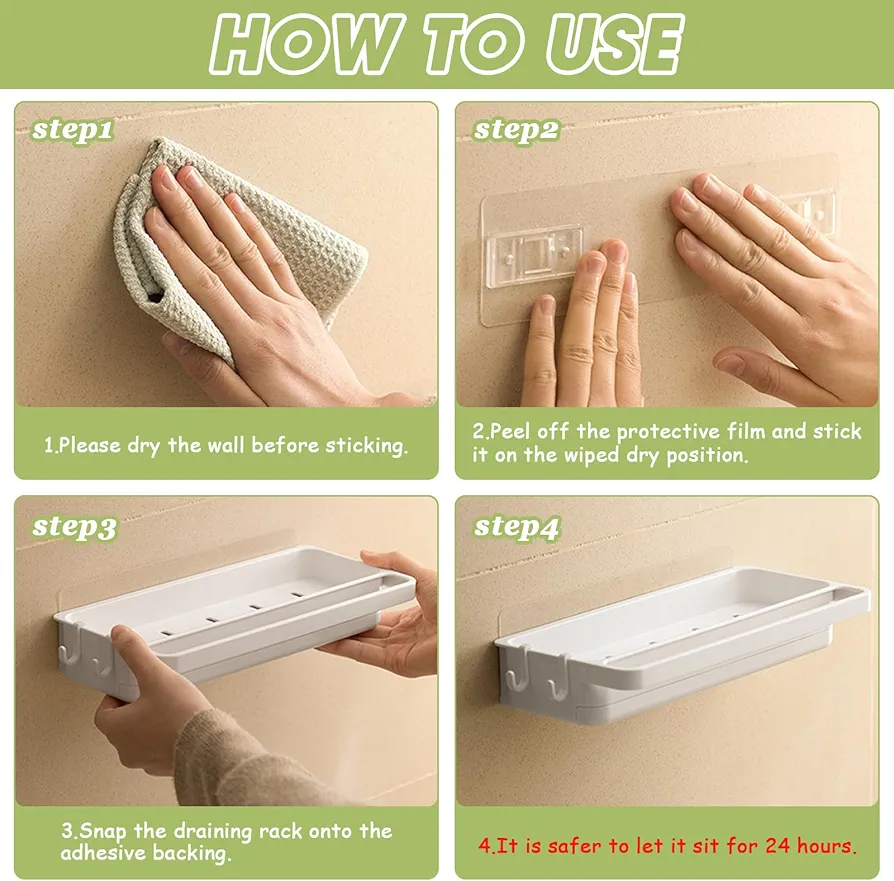 HOW TO USE

step1

1.Please dry the wall before sticking.

step2

2.Peel off the protective film and stick it on the wiped dry position.

step3

3.Snap the draining rack onto the adhesive backing.

step4

4.It is safer to let it sit for 24 hours.