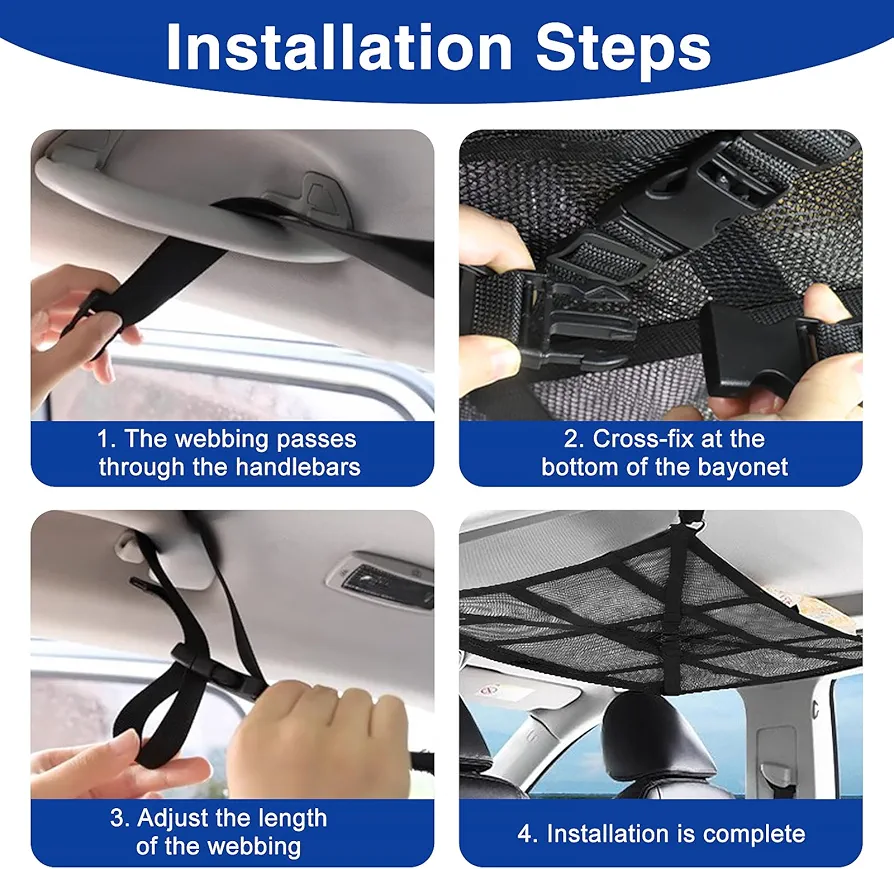 Installation Steps

1. The webbing passes through the handlebars

2. Cross-fix at the bottom of the bayonet

3. Adjust the length of the webbing

4. Installation is complete