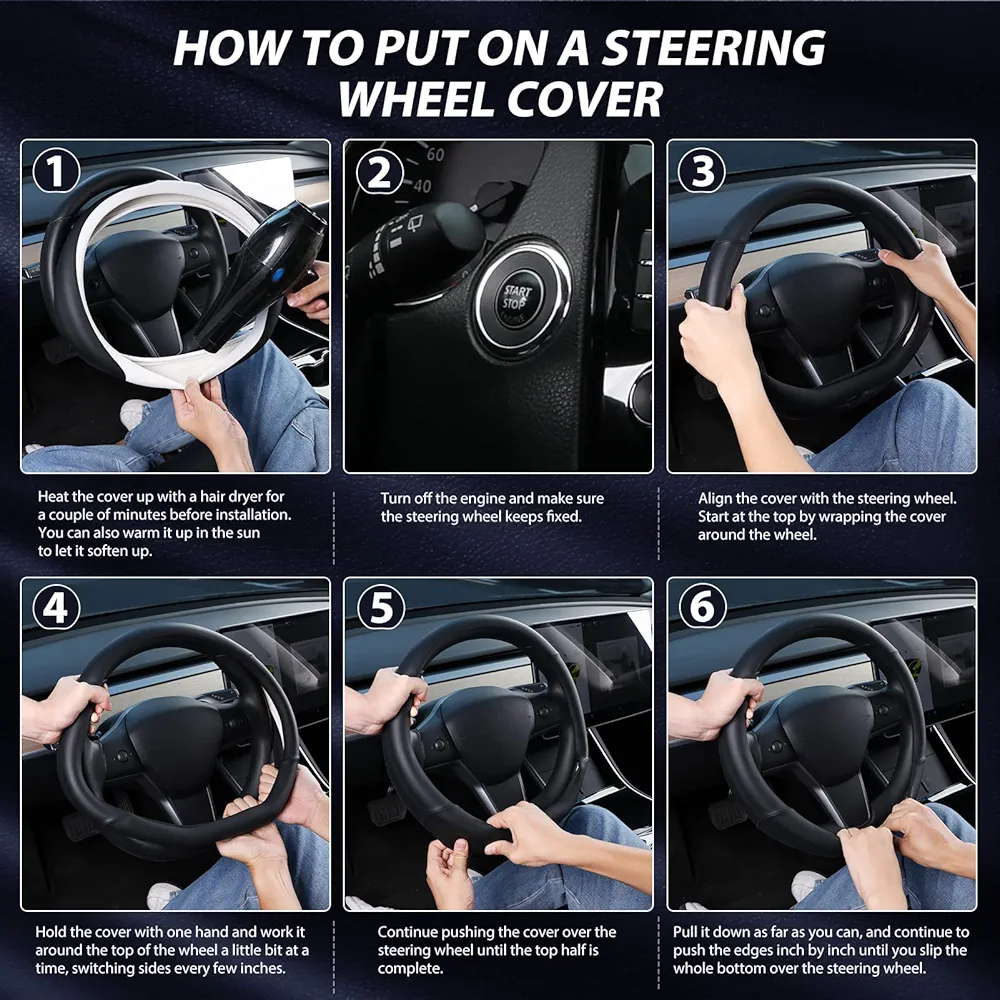 HOW TO PUT ON A STEERING WHEEL COVER

1

Heat the cover up with a hair dryer for a couple of minutes before installation. You can also warm it up in the sun to let it soften up.

2

60
40
START
STOP

Turn off the engine and make sure the steering wheel keeps fixed.

3

Align the cover with the steering wheel. Start at the top by wrapping the cover around the wheel.

4

Hold the cover with one hand and work it around the top of the wheel a little bit at a time, switching sides every few inches.

5

Continue pushing the cover over the steering wheel until the top half is complete.

6

Pull it down as far as you can, and continue to push the edges inch by inch until you slip the whole bottom over the steering wheel.