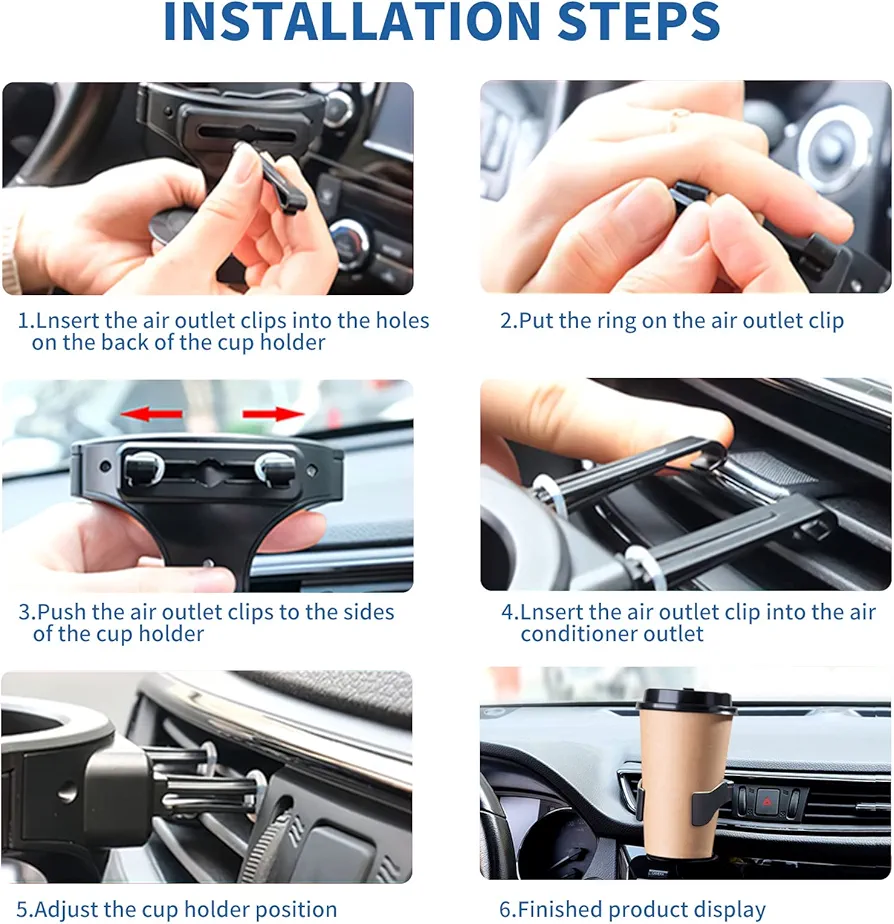 INSTALLATION STEPS

1.Lnsert the air outlet clips into the holes on the back of the cup holder

2.Put the ring on the air outlet clip

3.Push the air outlet clips to the sides of the cup holder

4.Lnsert the air outlet clip into the air conditioner outlet

5.Adjust the cup holder position

6.Finished product display