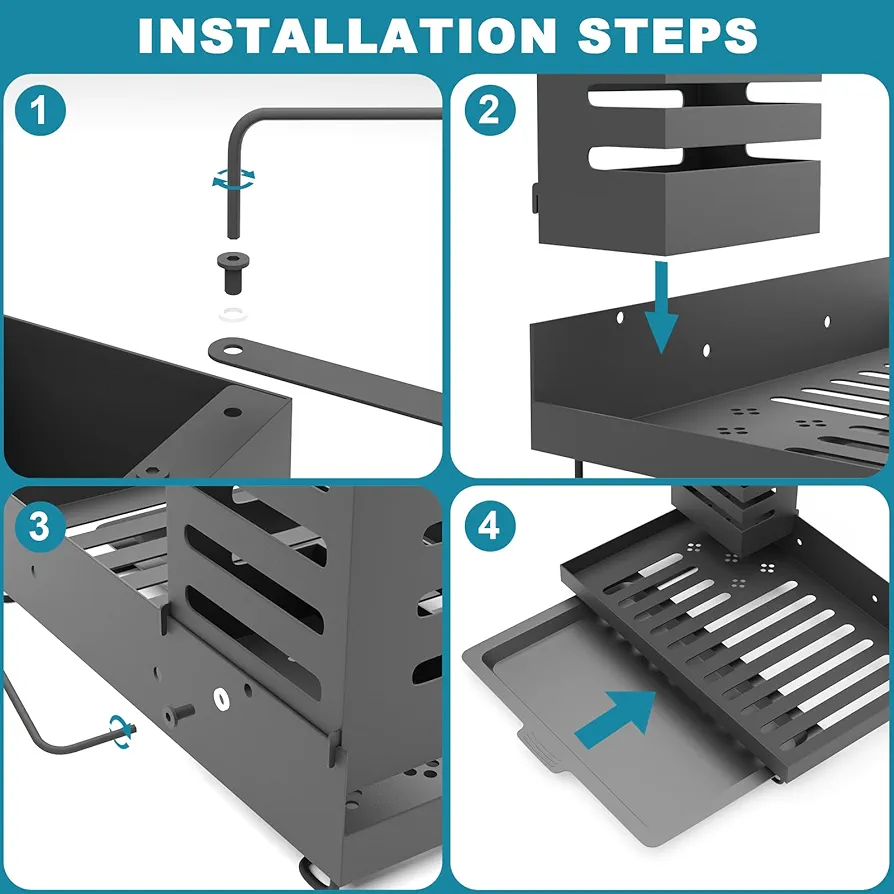 INSTALLATION STEPS

1

2

3

4