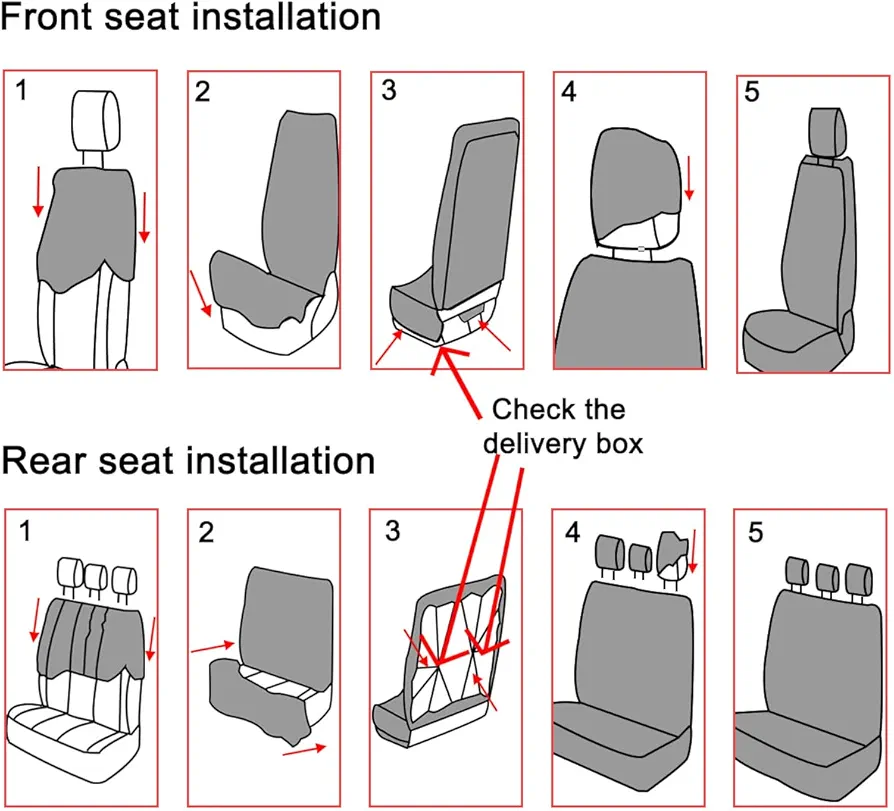 Front seat installation

1

2

3

4

5

Check the delivery box

Rear seat installation

1

2

3

4

5